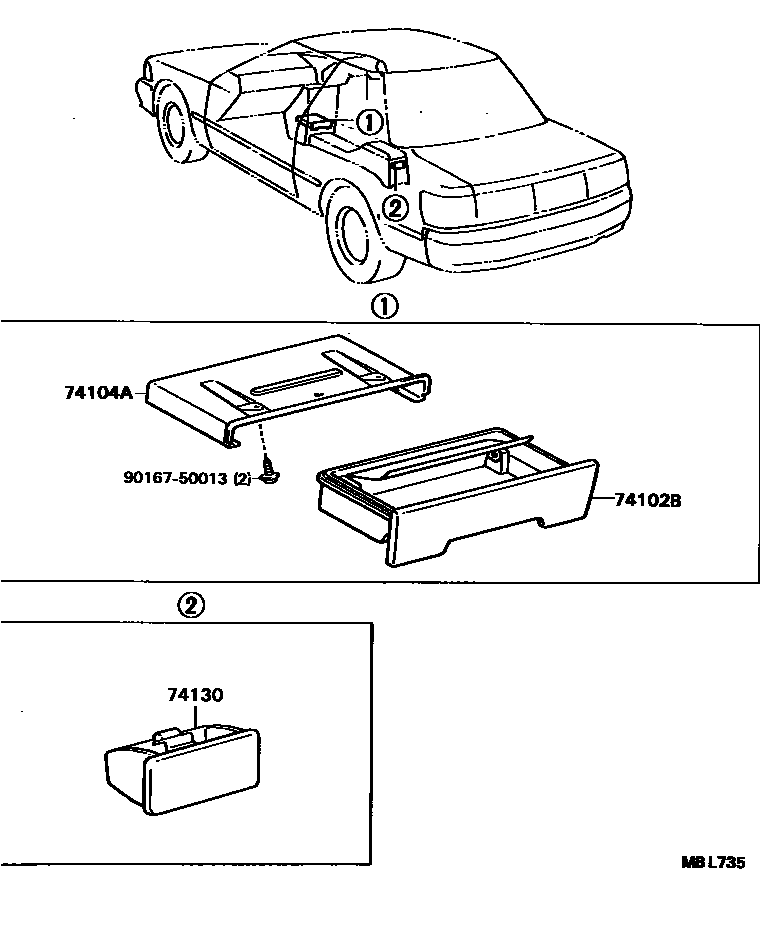 ①

②

①

74104A

90167-50013 (2)

74102B

②

74130

MB L735