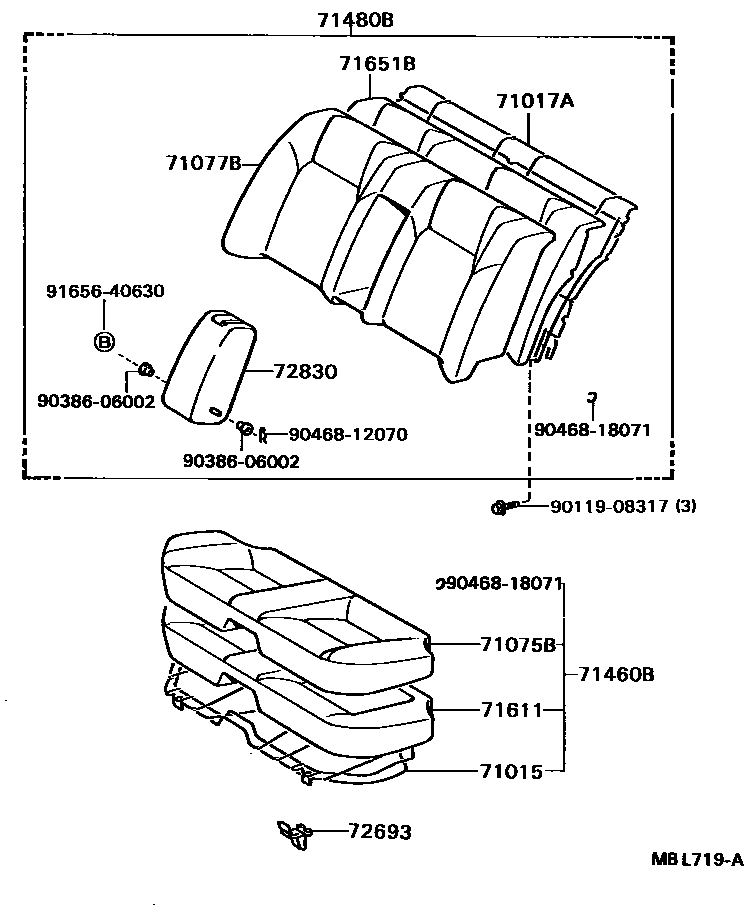 71480B
71651B
71017A
71077B
91656-40630
B
72830
90386-06002
90468-12070
90386-06002
90468-18071
90119-08317 (3)
90468-18071
71075B
71460B
71611
71015
72693
MB L719-A