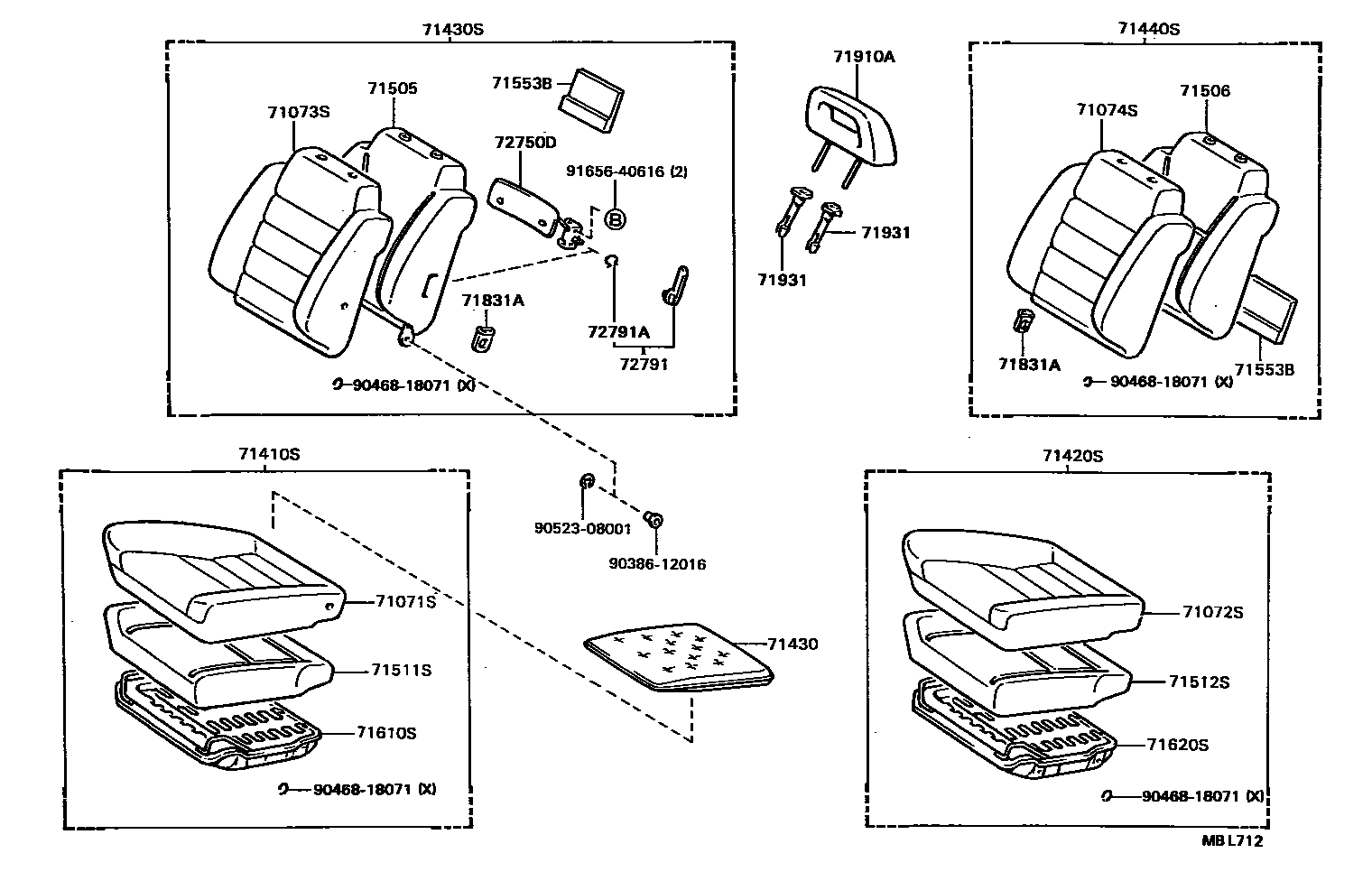 71430S

71073S

71505

71553B

72750D

91656-40616 (2)

B

71831A

72791A

72791

90468-18071 (X)

71910A

71931

71931

71440S

71074S

71506

71831A

90468-18071 (X)

71553B

71410S

71071S

71511S

71610S

90468-18071 (X)

90523-08001

90386-12016

71430

71420S

71072S

71512S

71620S

90468-18071 (X)

MBL712