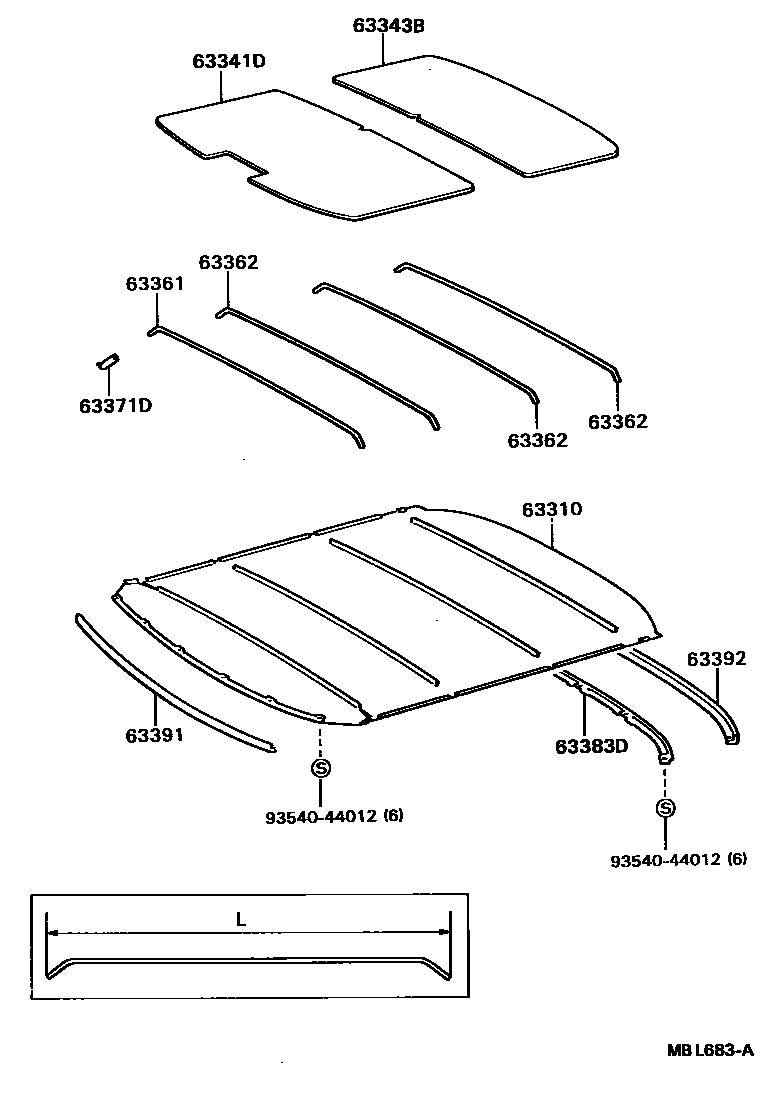 63343B
63341D
63362
63361
63371D
63362
63362
63310
63392
63391
63383D
S
93540-44012 (6)
S
93540-44012 (6)
L
MB L683-A