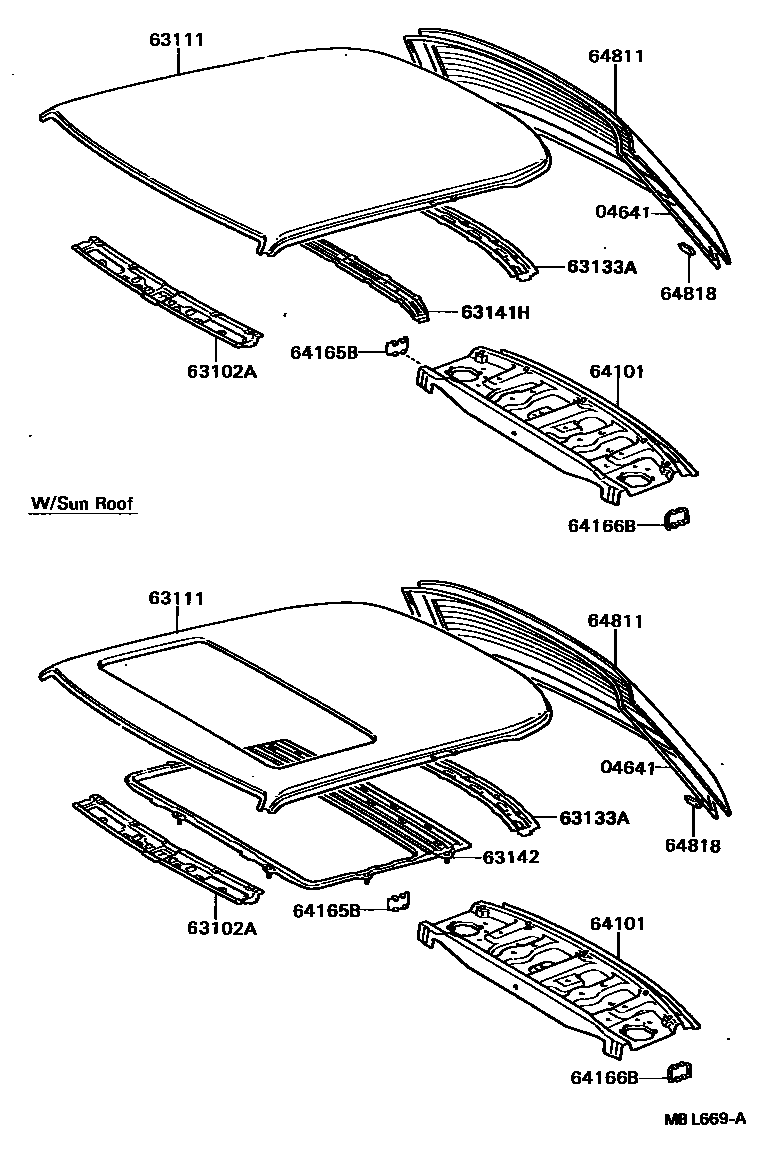 63111
64811
04641
63133A
64818
63141H
64165B
64101
63102A
W/Sun Roof
64166B

63111
64811
04641
63133A
64818
63142
64165B
64101
63102A
64166B
MB L669-A