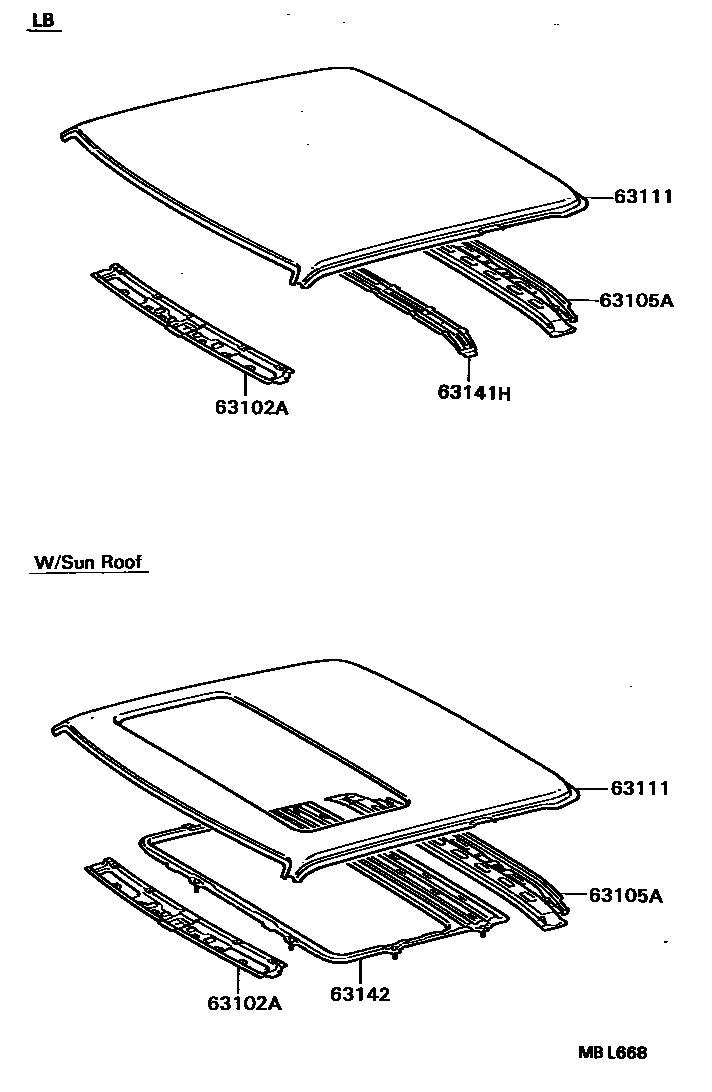 LB

63111
63105A
63102A
63141H

W/Sun Roof

63111
63105A
63102A
63142

MB L668