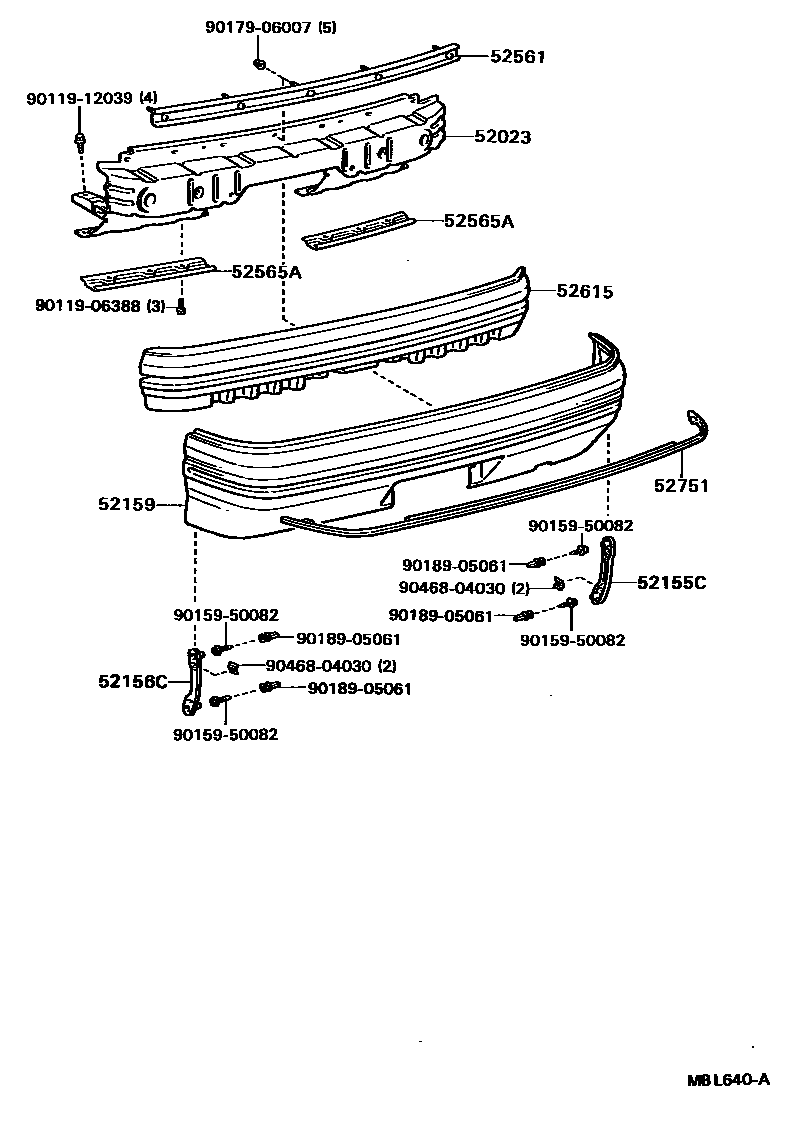 90179-06007 (5)
52561
90119-12039 (4)
52023
52565A
52565A
90119-06388 (3)
52615
52159
52751
90159-50082
90189-05061
90468-04030 (2)
52155C
90189-05061
90159-50082
90159-50082
90189-05061
90468-04030 (2)
52156C
90189-05061
90159-50082
M8L640-A