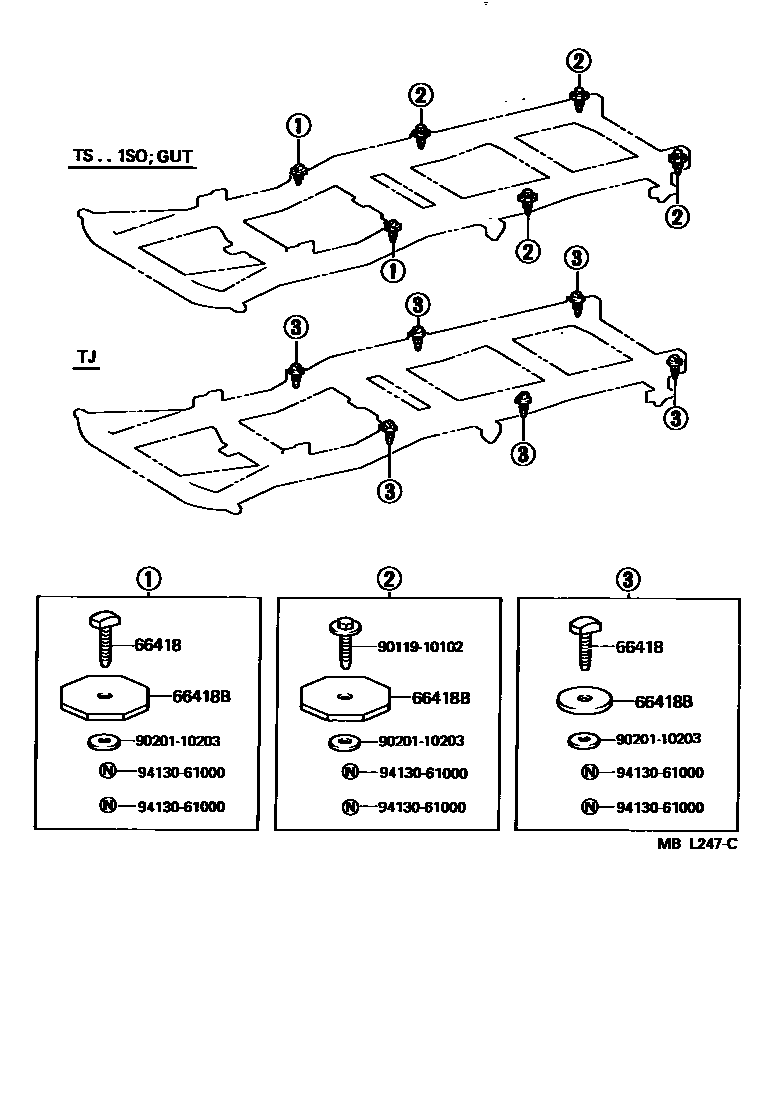 TS . . 1SO; GUT

①
②
②
②
②
①

TJ

③
③
③
③
③
③

①
66418
66418B
90201-10203
Ⓝ 94130-61000
Ⓝ 94130-61000

②
90119-10102
66418B
90201-10203
Ⓝ 94130-61000
Ⓝ 94130-61000

③
66418
66418B
90201-10203
Ⓝ 94130-61000
Ⓝ 94130-61000

MB L247-C