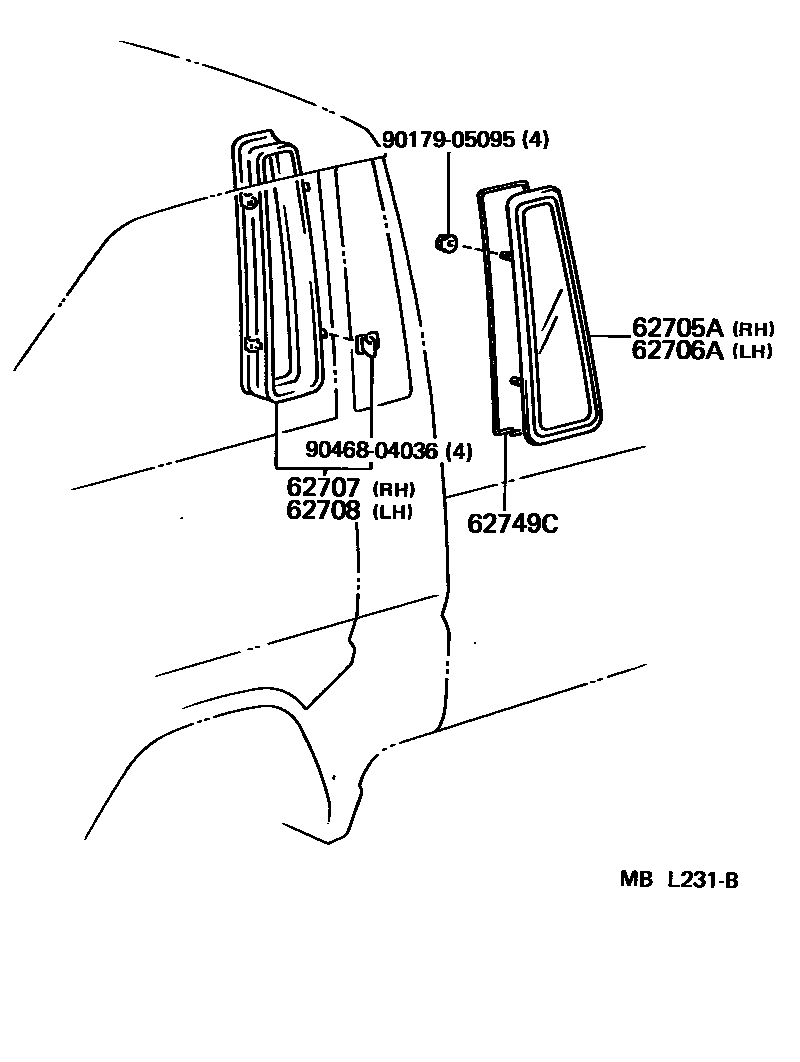 90179-05095 (4)

62705A (RH)
62706A (LH)

90468-04036 (4)

62707 (RH)
62708 (LH)

62749C

MB L231-B