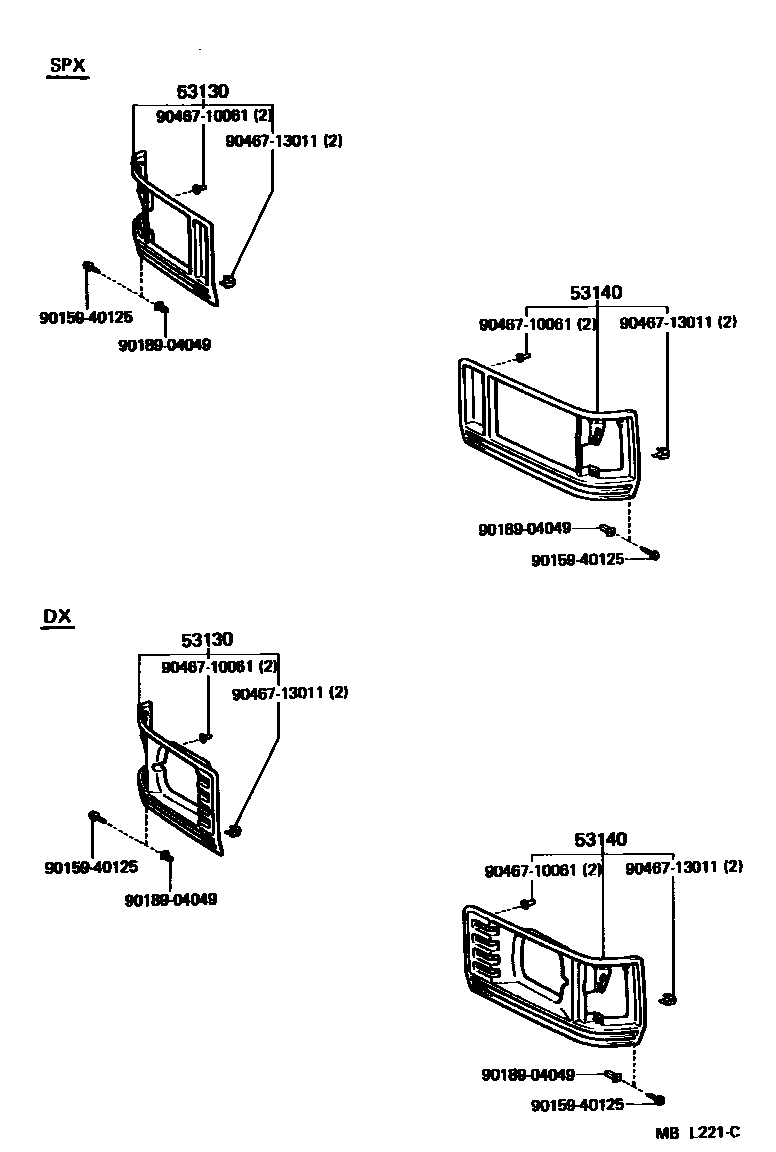 SPX

53130
90467-10061 (2)
90467-13011 (2)
90159-40125
90189-04049

53140
90467-10061 (2)
90467-13011 (2)
90189-04049
90159-40125

DX

53130
90467-10061 (2)
90467-13011 (2)
90159-40125
90189-04049

53140
90467-10061 (2)
90467-13011 (2)
90189-04049
90159-40125

MB L221-C