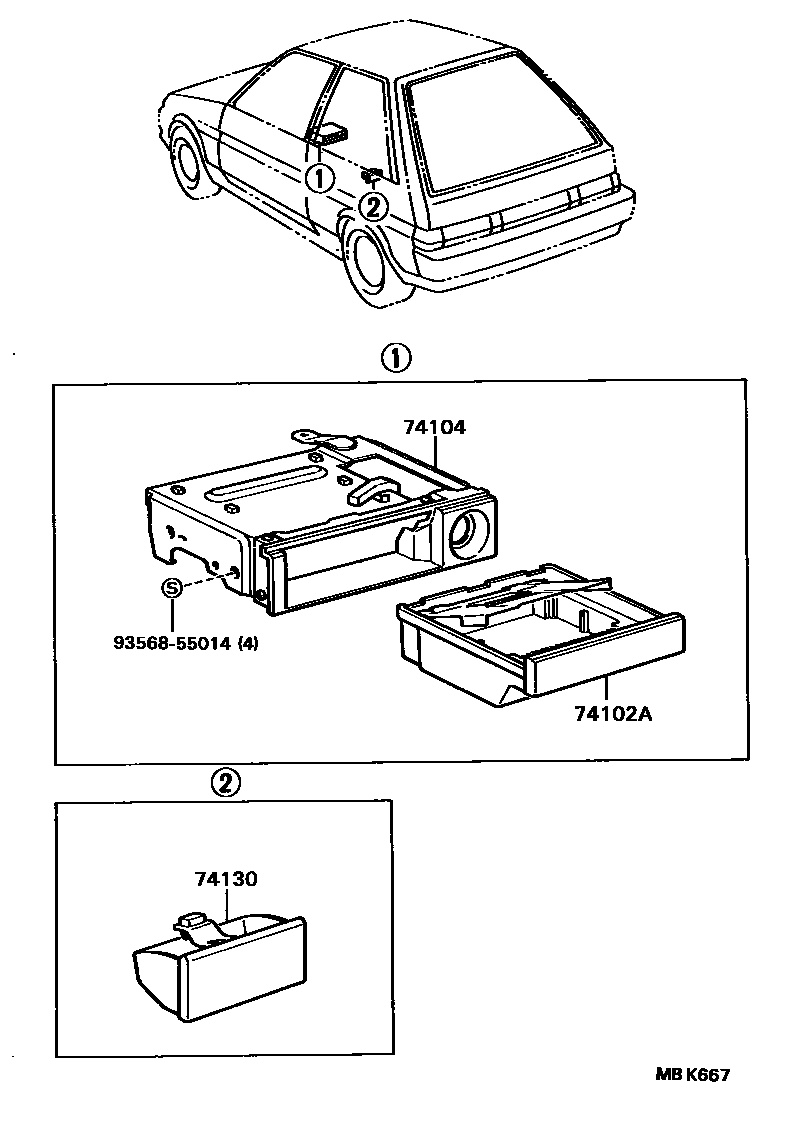 ①
②

①

74104

S

93568-55014 (4)

74102A

②

74130

MB K667