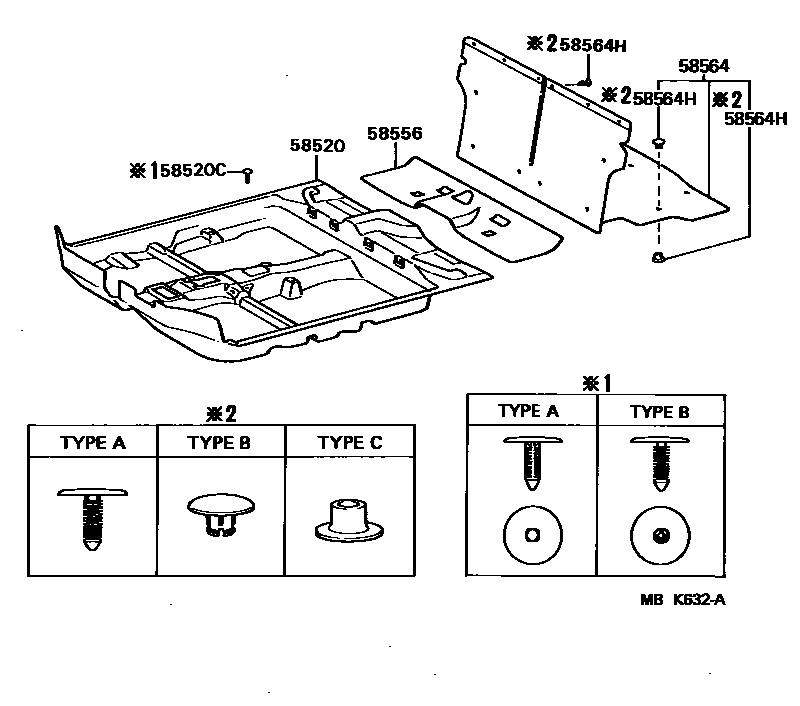 ※2 58564H
58564
※2 58564H
※2
58564H
58556
58520
※1 58520C

※2

| TYPE A | TYPE B | TYPE C |
|---|---|---|
| | | |

※1

| TYPE A | TYPE B |
|---|---|
| | |

MB K632-A