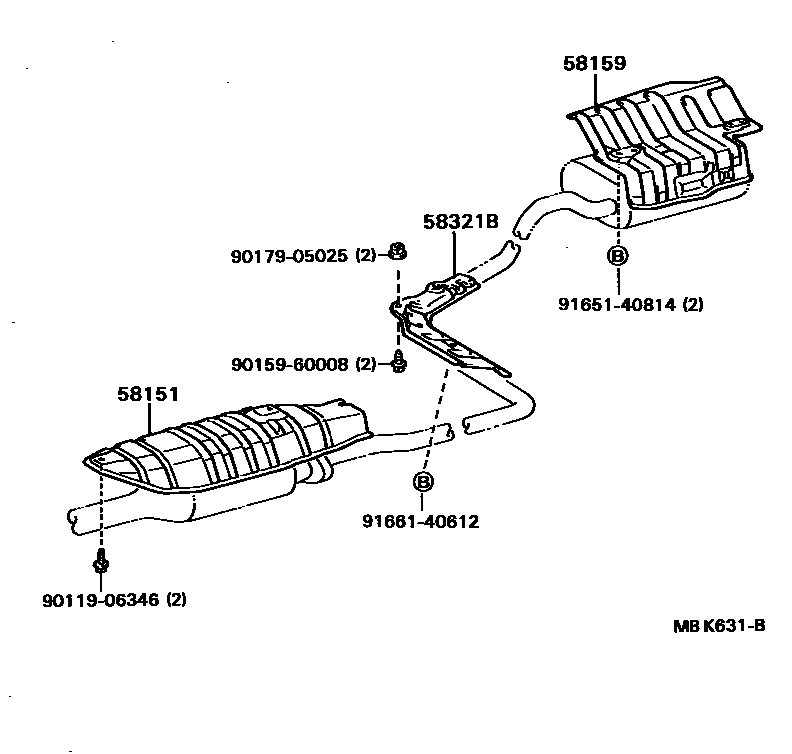 58159

58321B

90179-05025 (2)

B

91651-40814 (2)

90159-60008 (2)

58151

B

91661-40612

90119-06346 (2)

MB K631-B