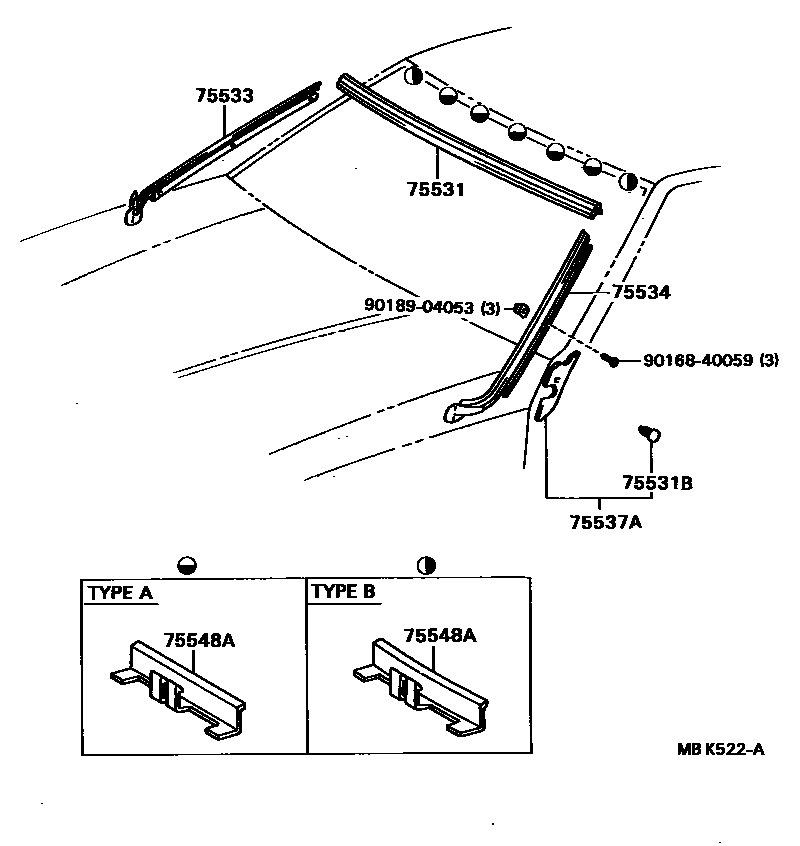 75533

75531

90189-04053 (3)

75534

90168-40059 (3)

75531B

75537A

TYPE A

75548A

TYPE B

75548A

MB K522-A