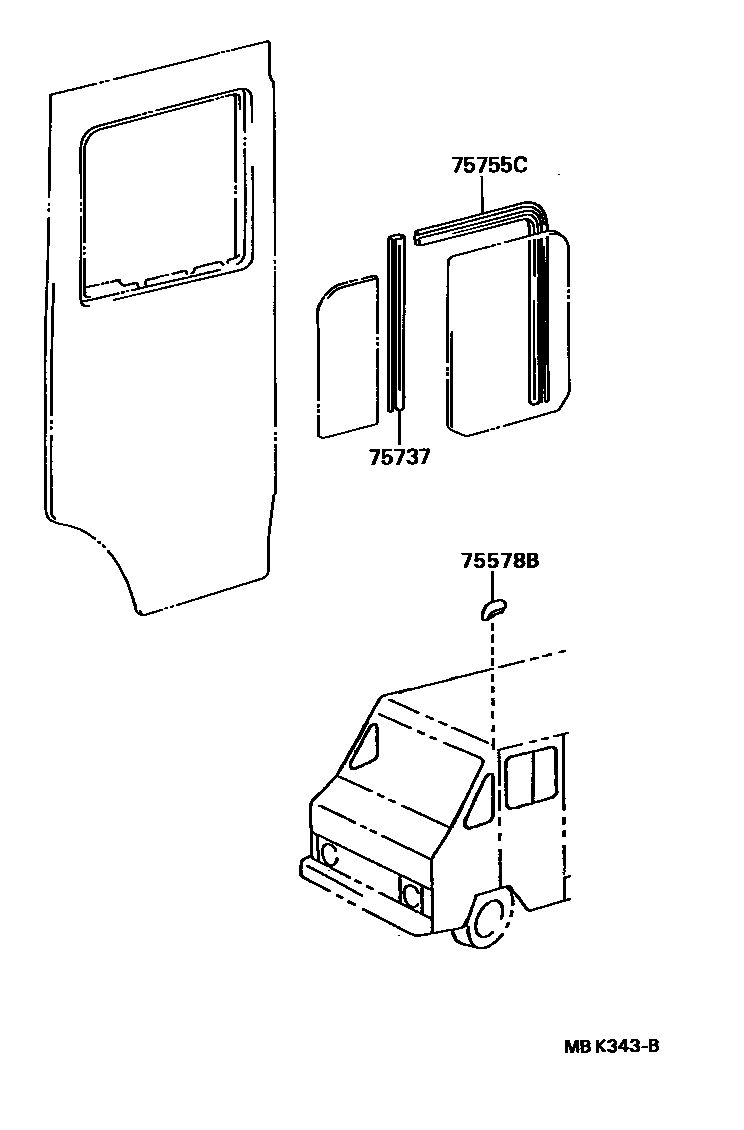 75755C

75737

75578B

MB K343-B