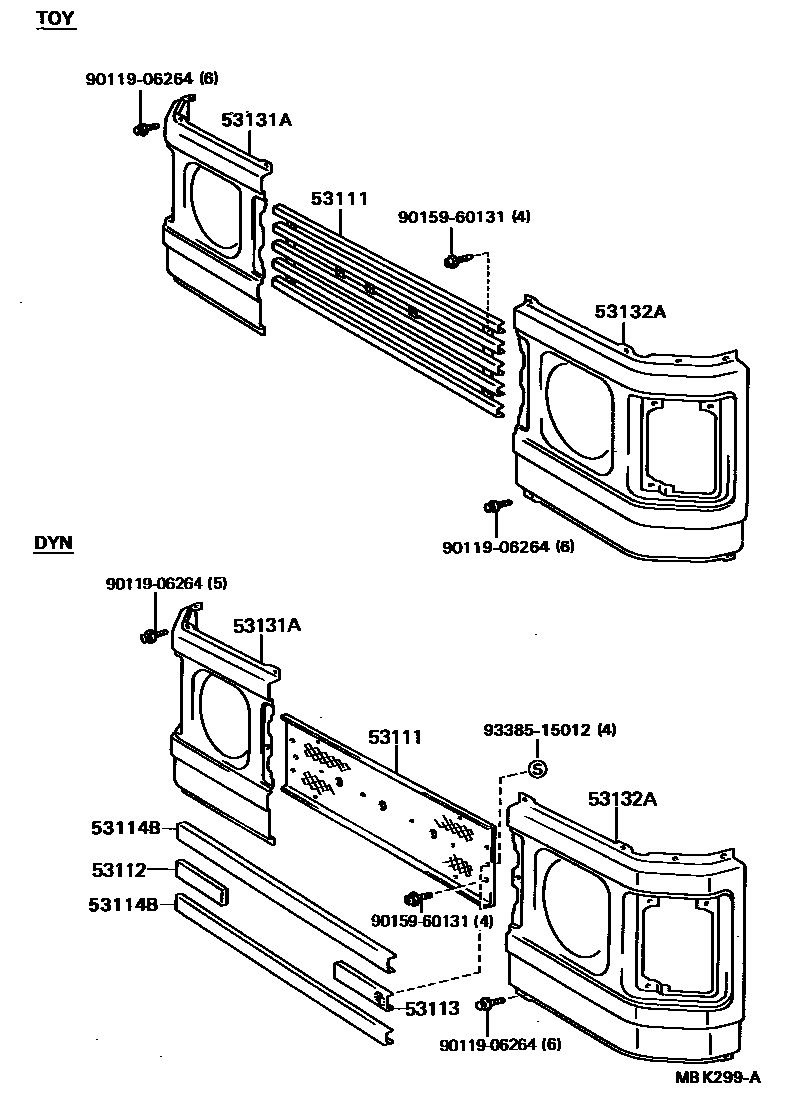 TOY

90119-06264 (6)
53131A
53111
90159-60131 (4)
53132A
90119-06264 (6)

DYN

90119-06264 (5)
53131A
53111
93385-15012 (4)
S
53132A
53114B
53112
53114B
90159-60131 (4)
53113
90119-06264 (6)

MB K299-A