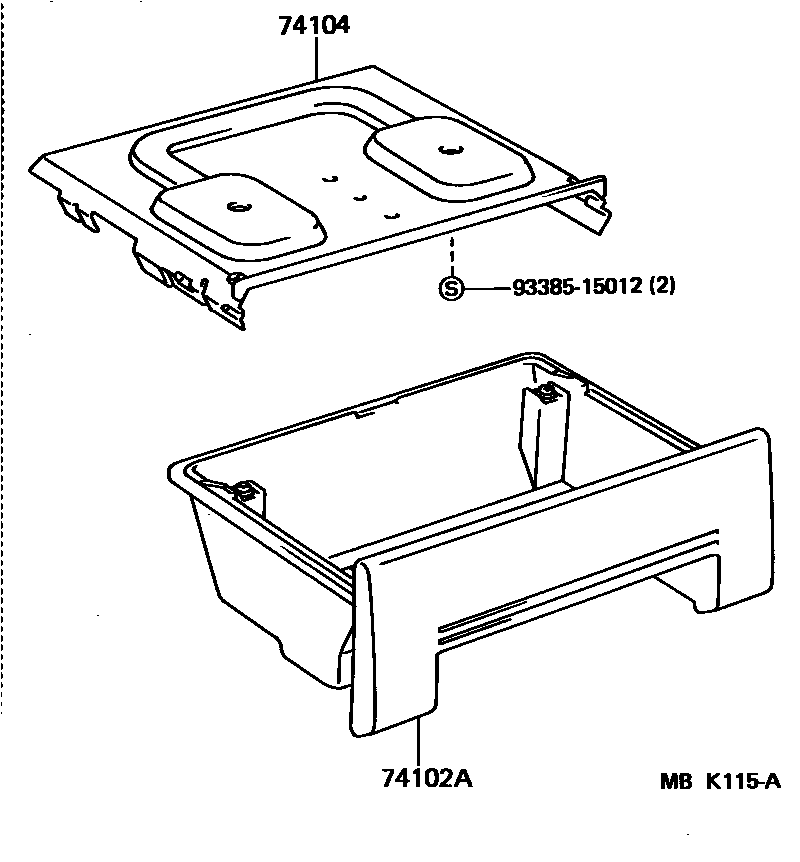 74104

S 93385-15012 (2)

74102A

MB K115-A