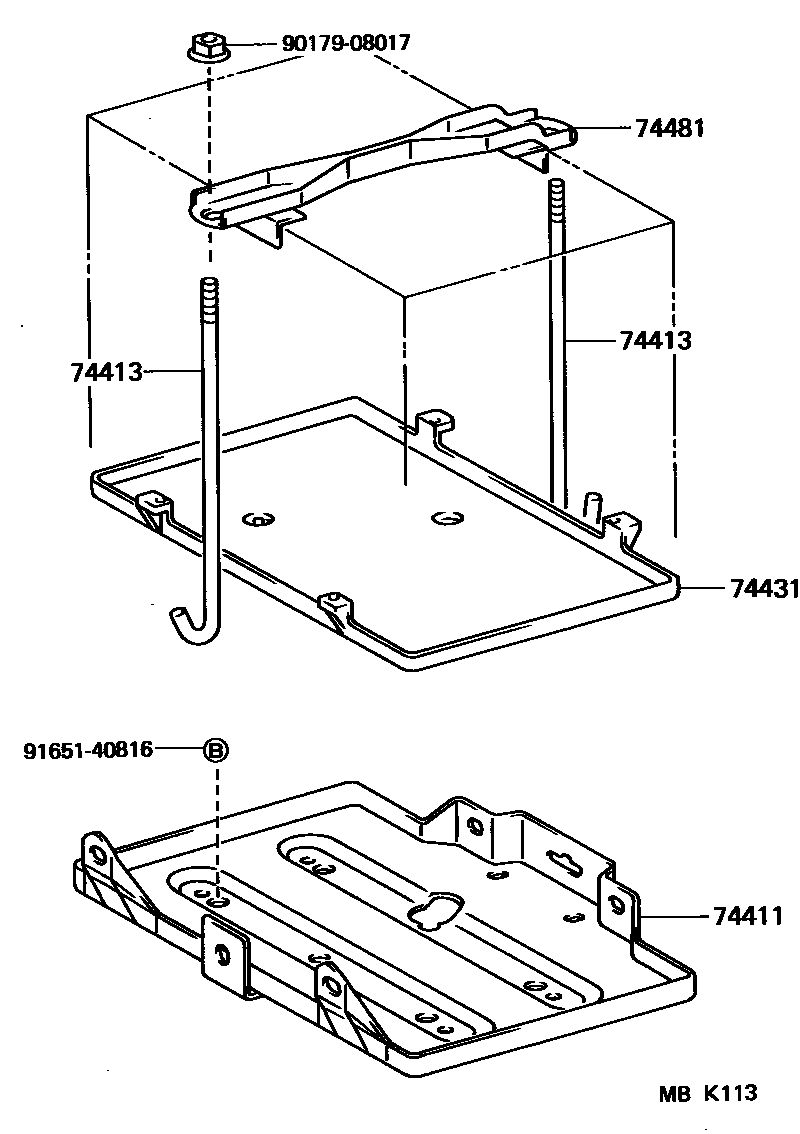 90179-08017
74481
74413
74413
74431
91651-40816
B
74411
MB K113