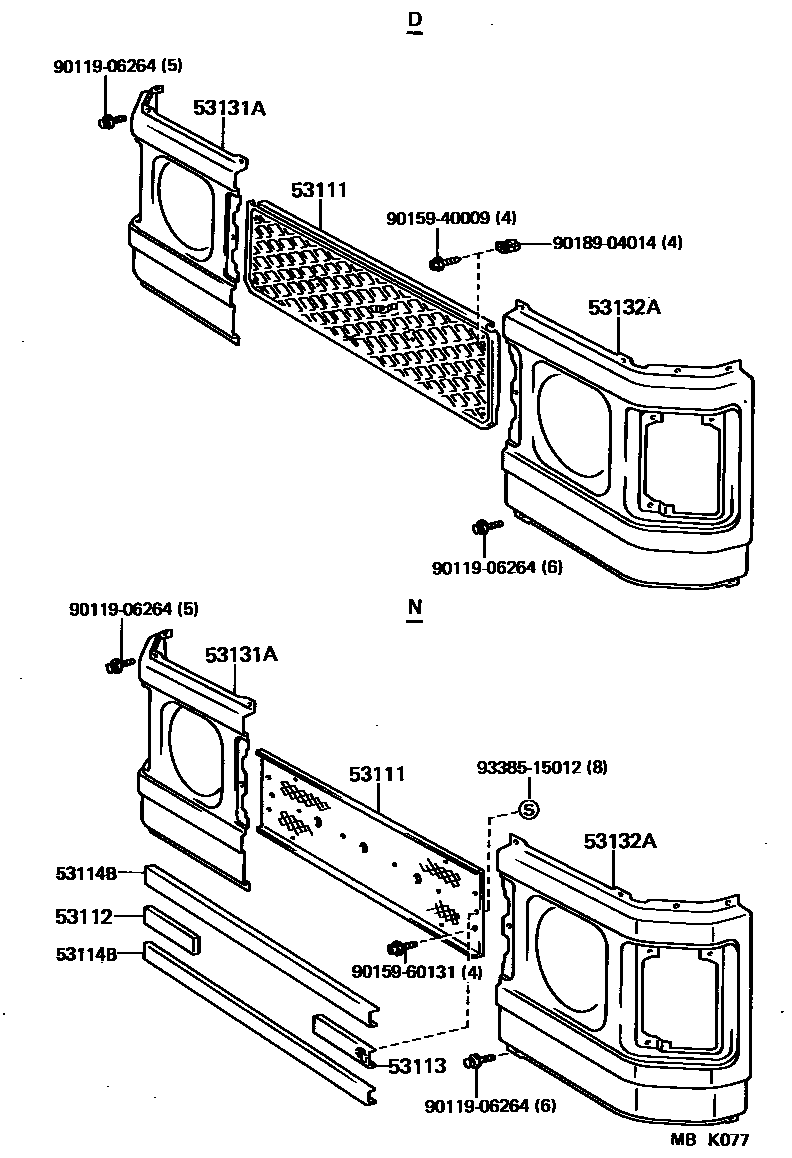 D

90119-06264 (5)
53131A
53111
90159-40009 (4)
90189-04014 (4)
53132A
90119-06264 (6)

N

90119-06264 (5)
53131A
53111
93385-15012 (8)
S
53132A
53114B
53112
53114B
90159-60131 (4)
53113
90119-06264 (6)

MB K077