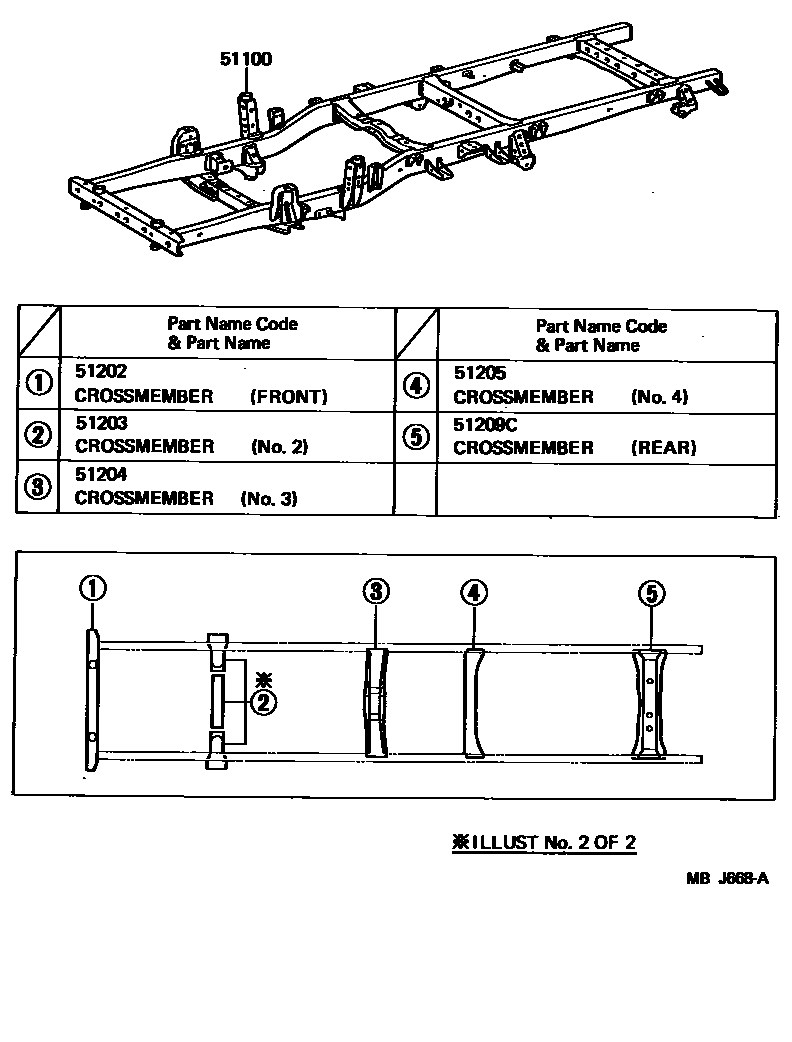 51100

| | Part Name Code & Part Name | | Part Name Code & Part Name |
|---|---|---|---|
| ① | 51202 CROSSMEMBER (FRONT) | ④ | 51205 CROSSMEMBER (No. 4) |
| ② | 51203 CROSSMEMBER (No. 2) | ⑤ | 51209C CROSSMEMBER (REAR) |
| ③ | 51204 CROSSMEMBER (No. 3) | | |

①
※
②
③
④
⑤

※ILLUST No. 2 OF 2

MB J668-A