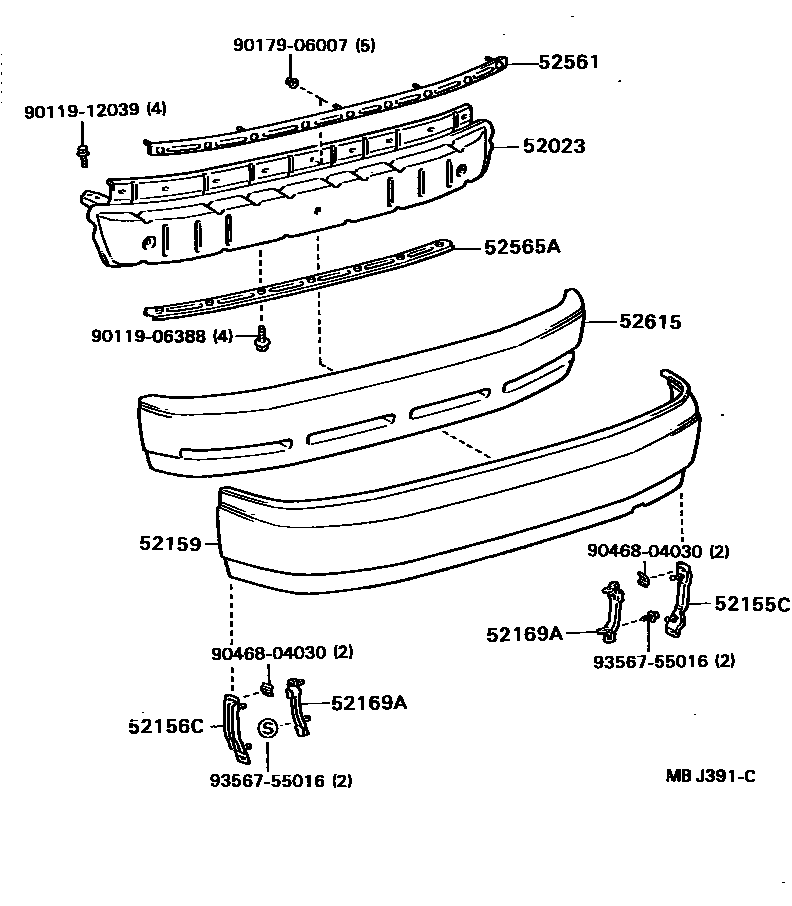 90179-06007 (5)
52561
90119-12039 (4)
52023
52565A
90119-06388 (4)
52615
52159
90468-04030 (2)
52155C
52169A
93567-55016 (2)
90468-04030 (2)
52169A
52156C
S
93567-55016 (2)
MB J391-C