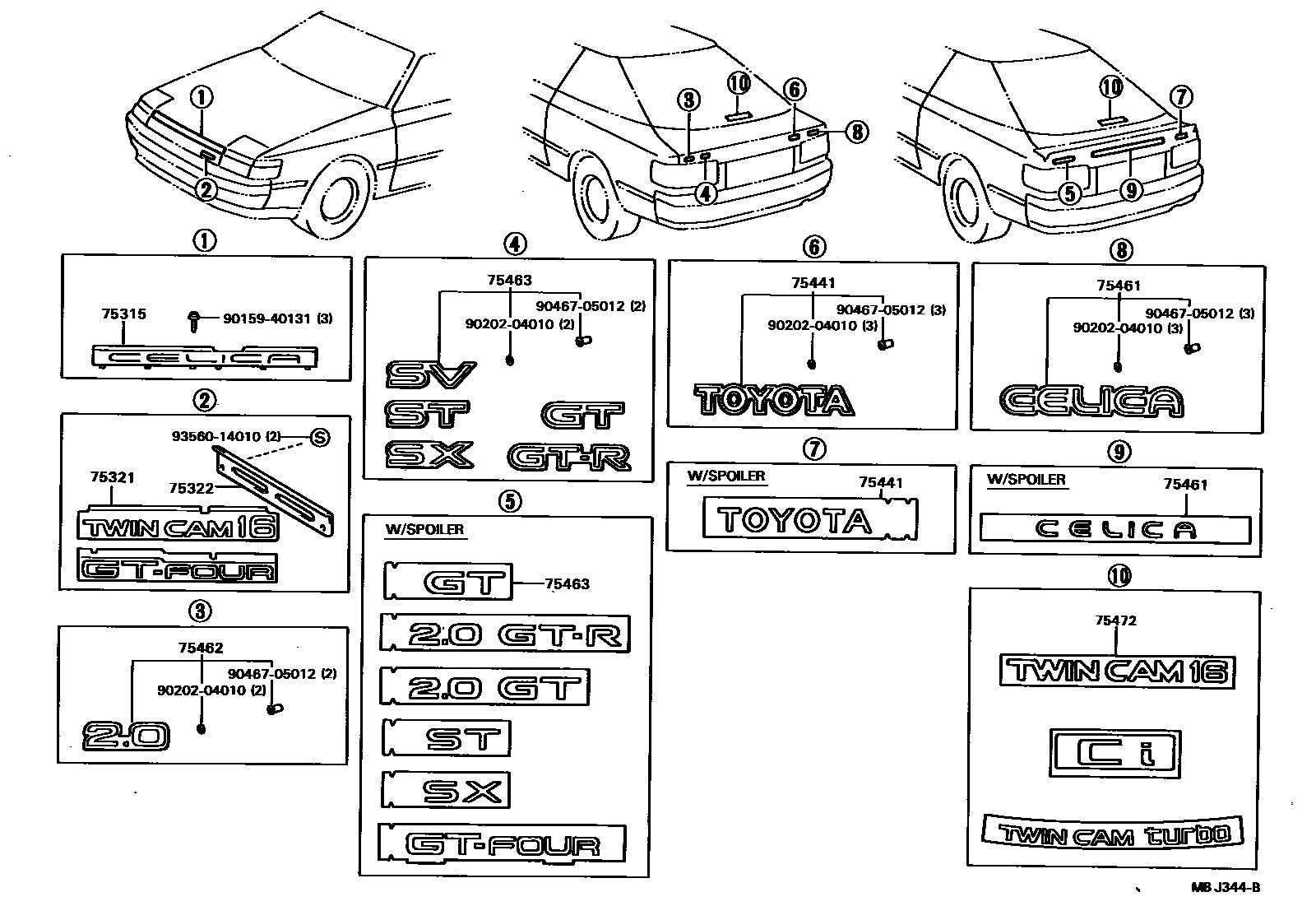 ①
②
③
⑩
⑥
⑧
④
⑩
⑦
⑤
⑨

①
75315
90159-40131 (3)
CELICA

②
93560-14010 (2)
S
75321
75322
TWIN CAM 16
GT-FOUR

③
75462
90467-05012 (2)
90202-04010 (2)
2.0

④
75463
90467-05012 (2)
90202-04010 (2)
SV
ST
GT
SX
GT-R

⑤
W/SPOILER
GT
75463
2.0 GT-R
2.0 GT
ST
SX
GT-FOUR

⑥
75441
90467-05012 (3)
90202-04010 (3)
TOYOTA

⑦
W/SPOILER
75441
TOYOTA

⑧
75461
90467-05012 (3)
90202-04010 (3)
CELICA

⑨
W/SPOILER
75461
CELICA

⑩
75472
TWIN CAM 16
Ci
TWIN CAM turbo

MB J344-B