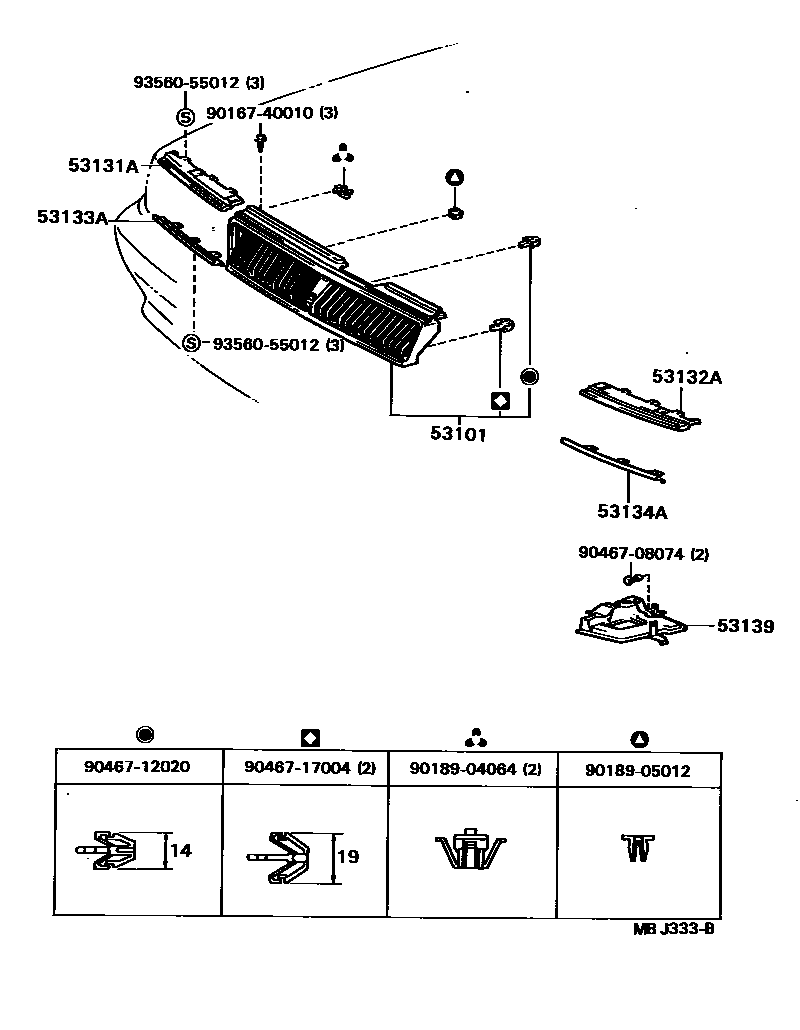 93560-55012 (3)
S 90167-40010 (3)
53131A
53133A
S 93560-55012 (3)
53101
53132A
53134A
90467-08074 (2)
53139

| 90467-12020 | 90467-17004 (2) | 90189-04064 (2) | 90189-05012 |
|---|---|---|---|
| 14 | 19 | | |

MB J333-B