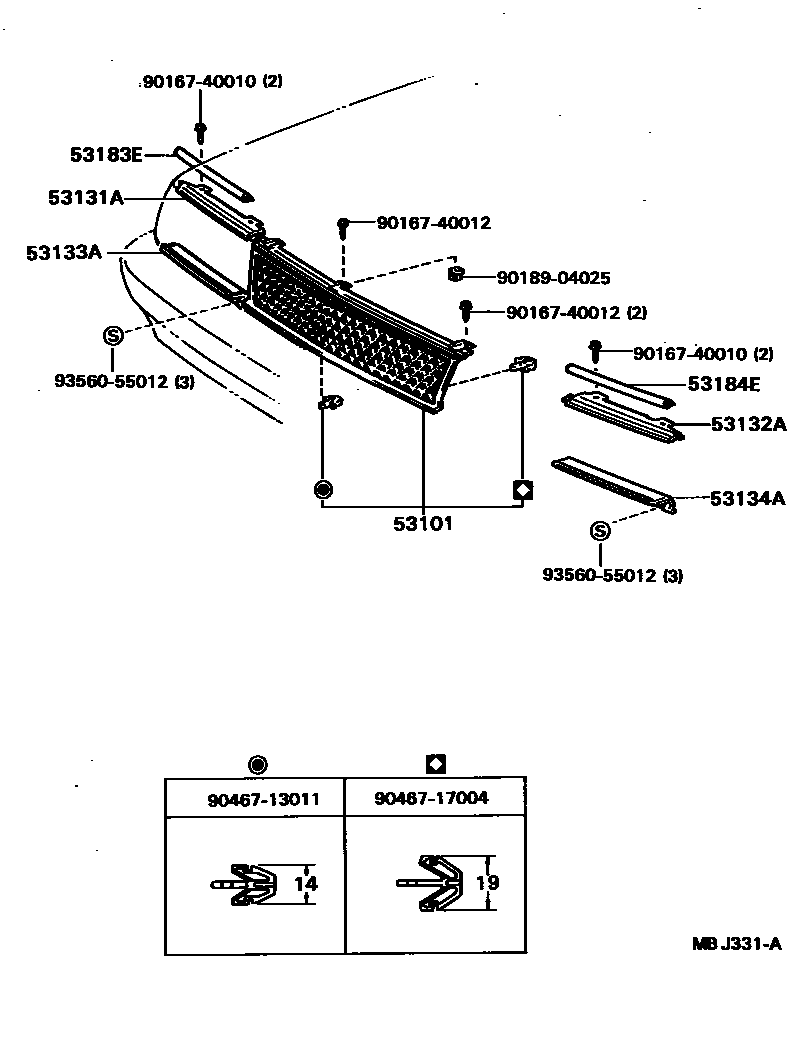 90167-40010 (2)
53183E
53131A
53133A
90167-40012
90189-04025
90167-40012 (2)
S
93560-55012 (3)
90167-40010 (2)
53184E
53132A
53134A
53101
S
93560-55012 (3)

| 90467-13011 | 90467-17004 |
|---|---|
| 14 | 19 |

MB J331-A