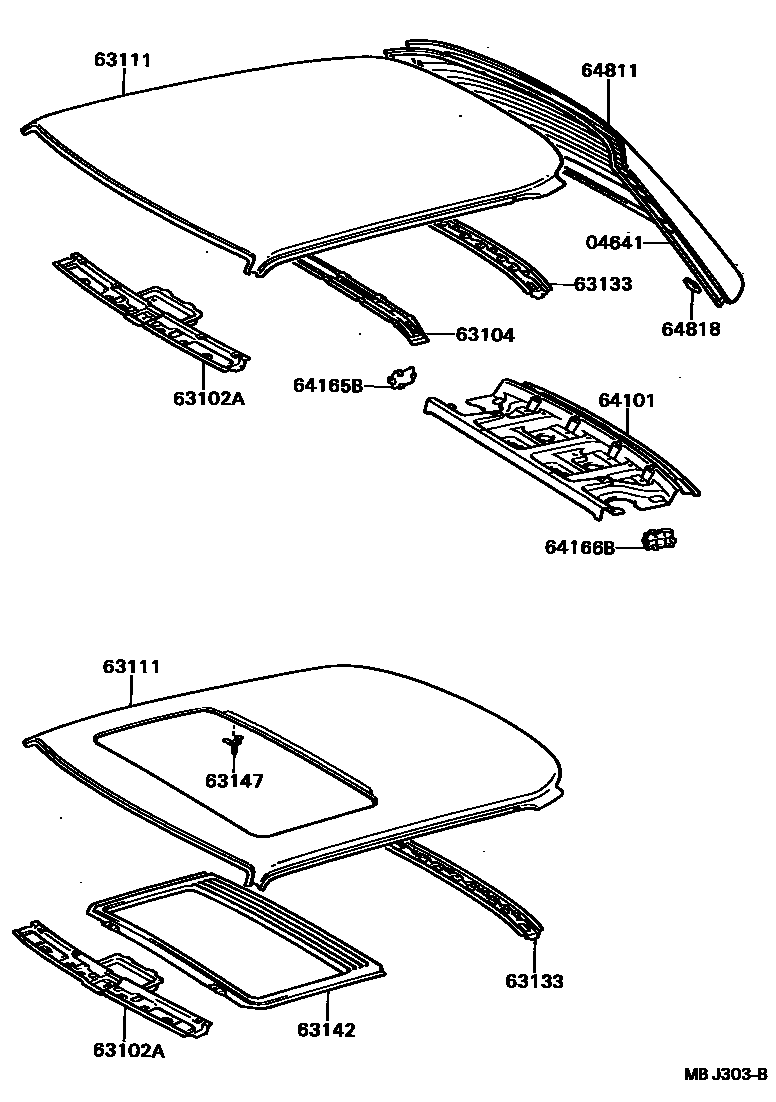 63111
64811
04641
63133
64818
63104
63102A
64165B
64101
64166B

63111
63147
63133
63142
63102A

MB J303-B