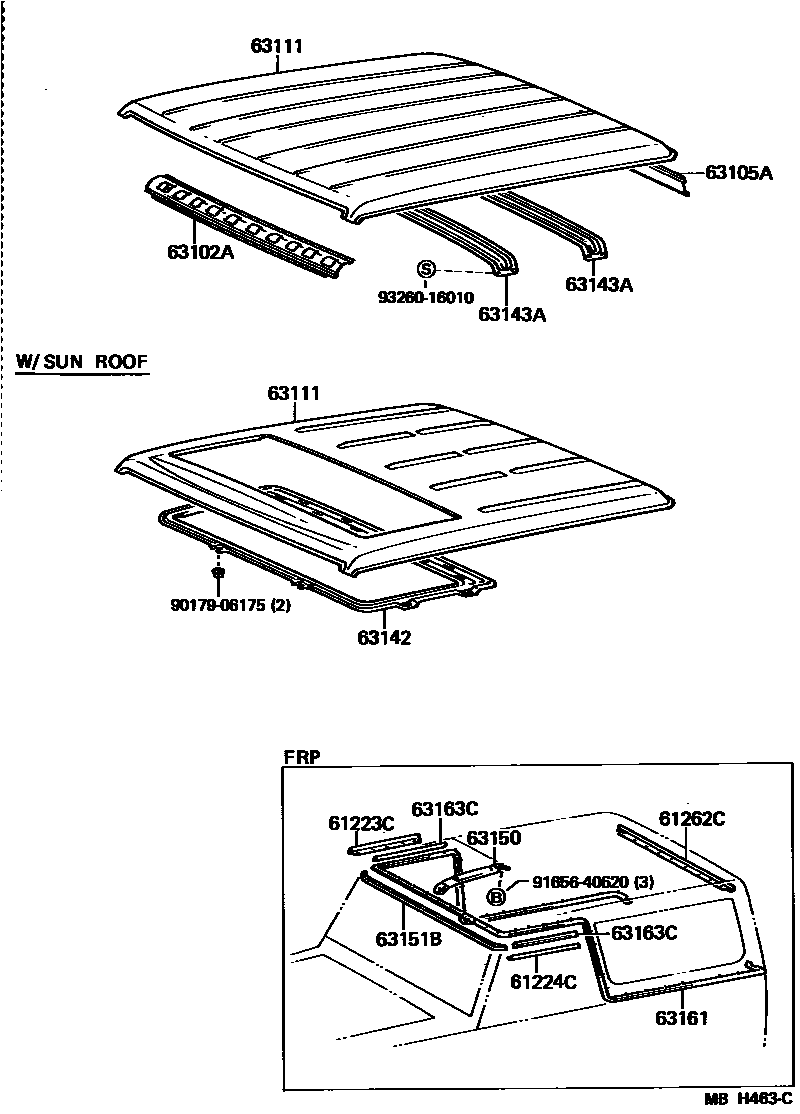 63111
63105A
63102A
Ⓢ
93260-16010
63143A
63143A

W/SUN ROOF
63111
90179-06175 (2)
63142

FRP
61223C
63163C
63150
61262C
Ⓑ
91656-40620 (3)
63151B
63163C
61224C
63161

MB H463-C