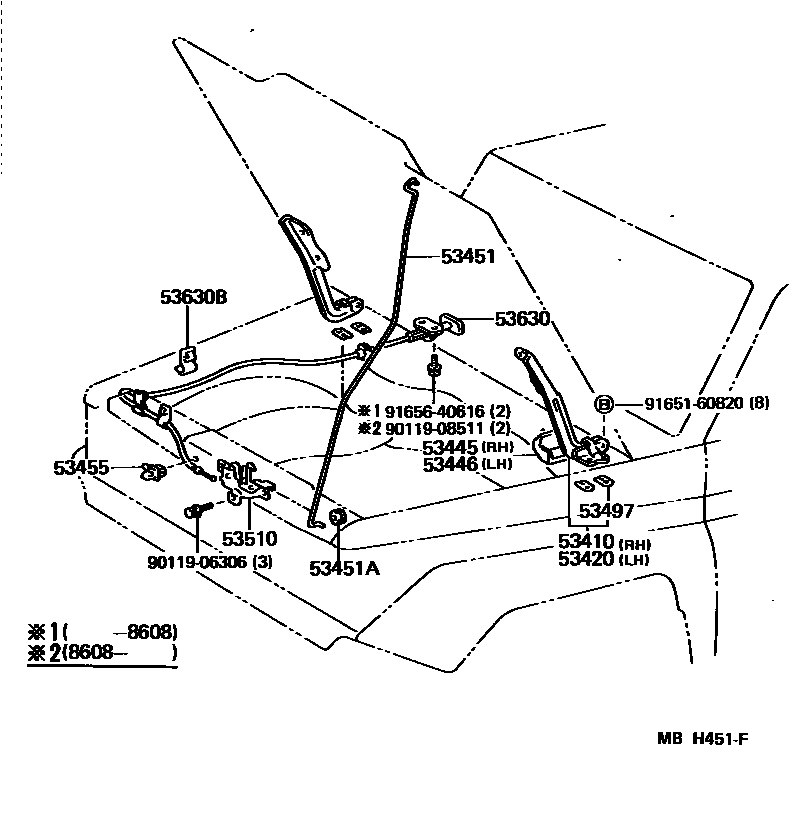 53451

53630B

53630

※1 91656-40616 (2)
※2 90119-08511 (2)

Ⓑ 91651-60820 (8)

53445 (RH)
53446 (LH)

53455

53497

53510

53410 (RH)
53420 (LH)

90119-06306 (3)

53451A

※1( -8608)
※2(8608- )

MB H451-F