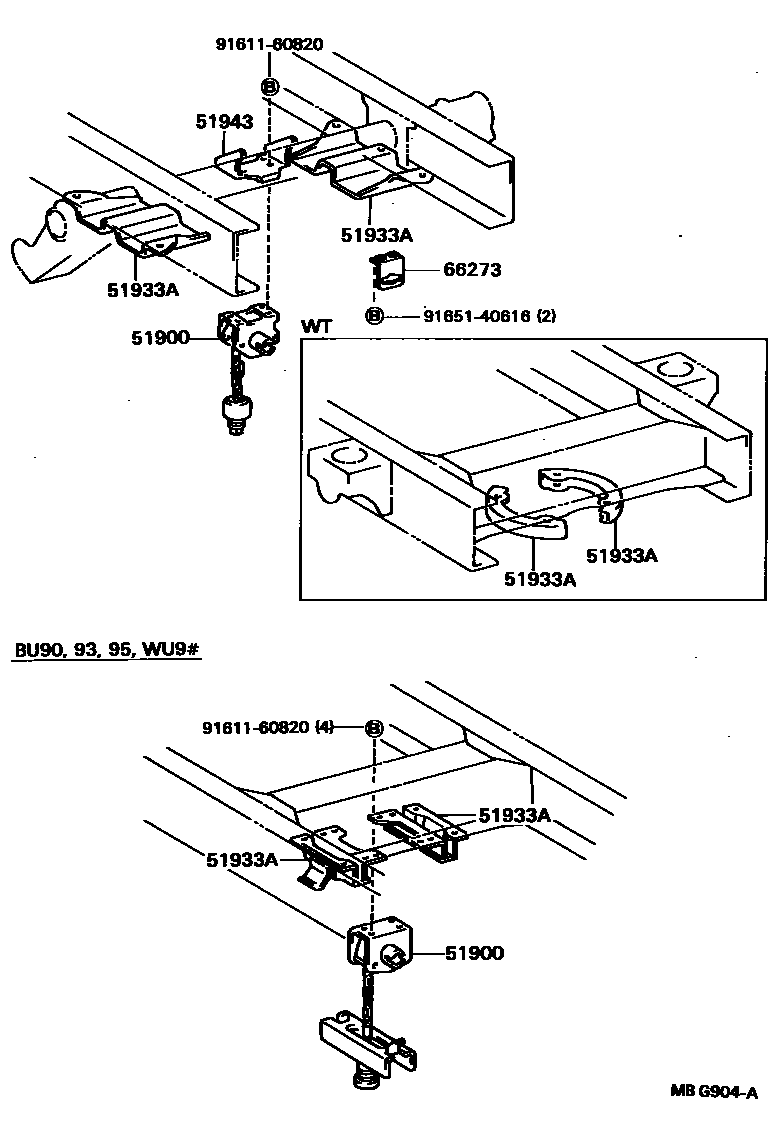 91611-60820
B
51943
51933A
51933A
66273
B 91651-40616 (2)
51900
WT
51933A
51933A

BU90, 93, 95, WU9#

91611-60820 (4) B
51933A
51933A
51900

MB G904-A