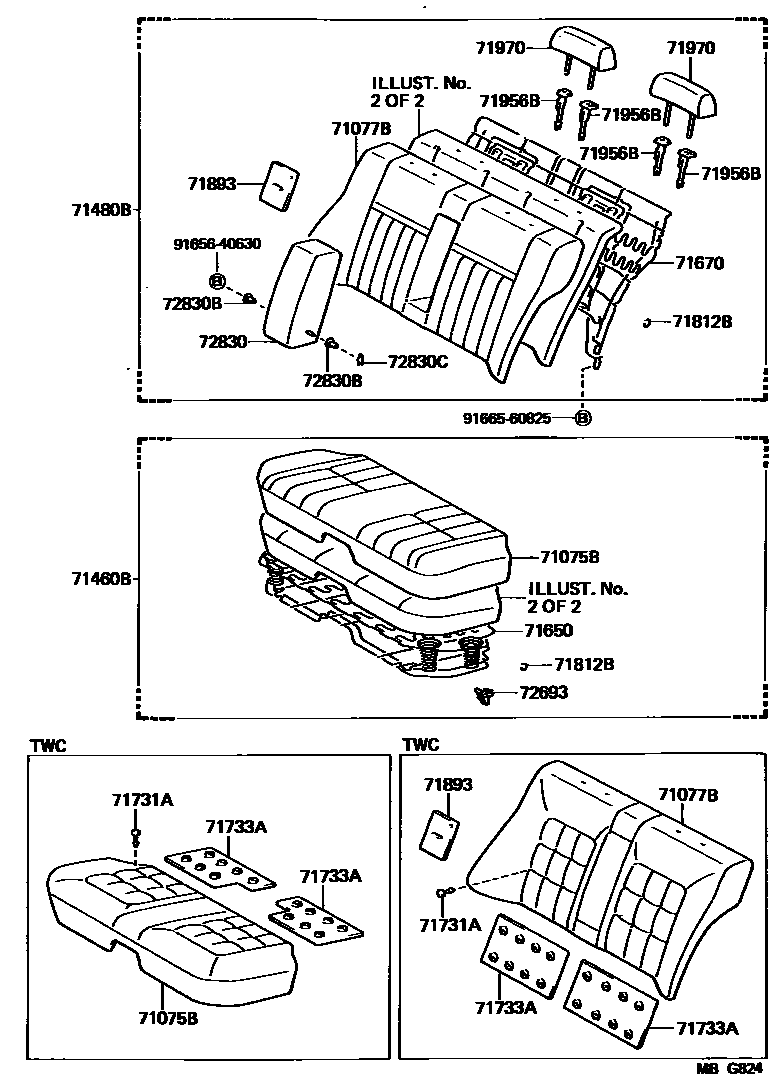 71970
71970
ILLUST. No.
2 OF 2
71956B
71956B
71077B
71956B
71956B
71893
71480B
91656-40630
71670
72830B
71812B
72830
72830C
72830B
91665-60825

71075B
71460B
ILLUST. No.
2 OF 2
71650
71812B
72693

TWC
71731A
71733A
71733A
71075B

TWC
71893
71077B
71731A
71733A
71733A

MB G824