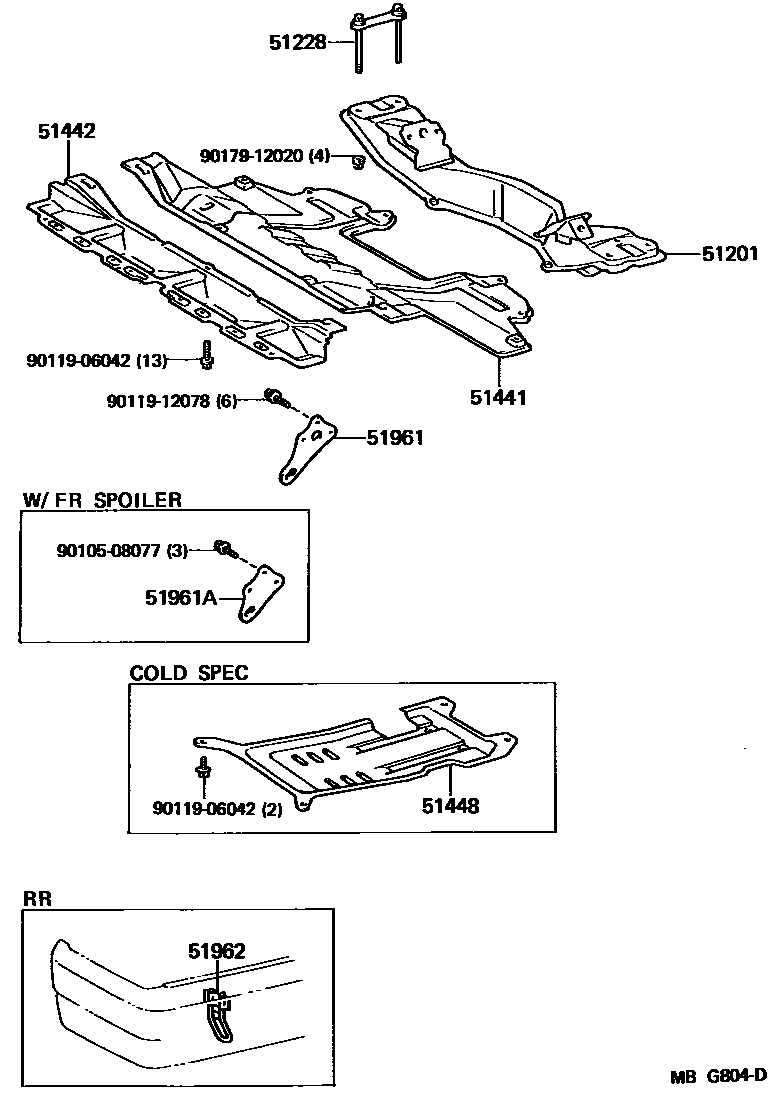 51228

51442

90179-12020 (4)

51201

90119-06042 (13)

90119-12078 (6)

51441

51961

W/ FR SPOILER

90105-08077 (3)

51961A

COLD SPEC

90119-06042 (2)

51448

RR

51962

MB G804-D