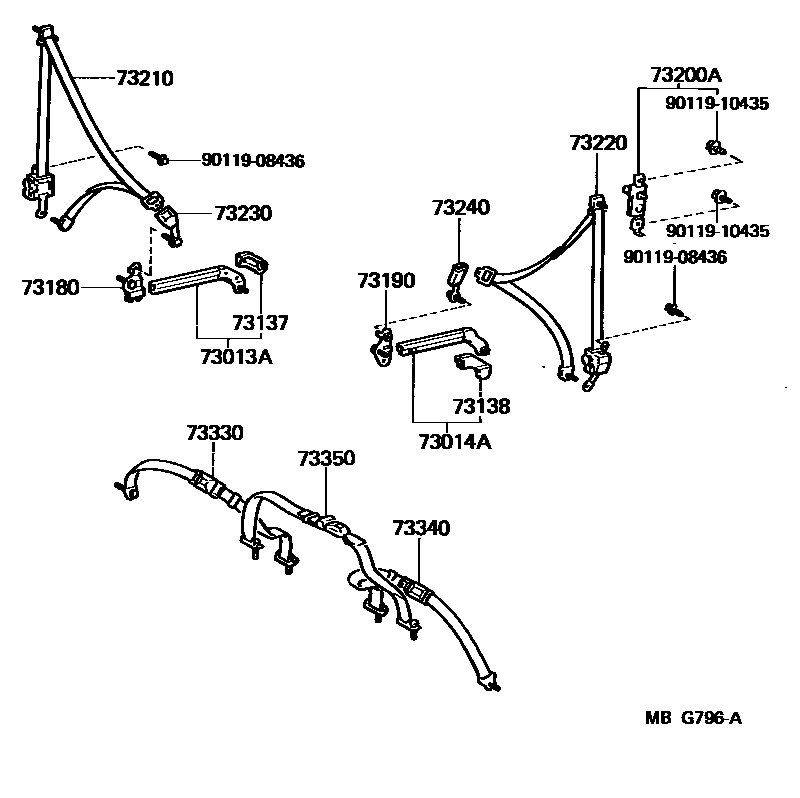 73210
90119-08436
73230
73180
73137
73013A
73200A
90119-10435
73220
90119-10435
90119-08436
73240
73190
73138
73014A
73330
73350
73340
MB G796-A