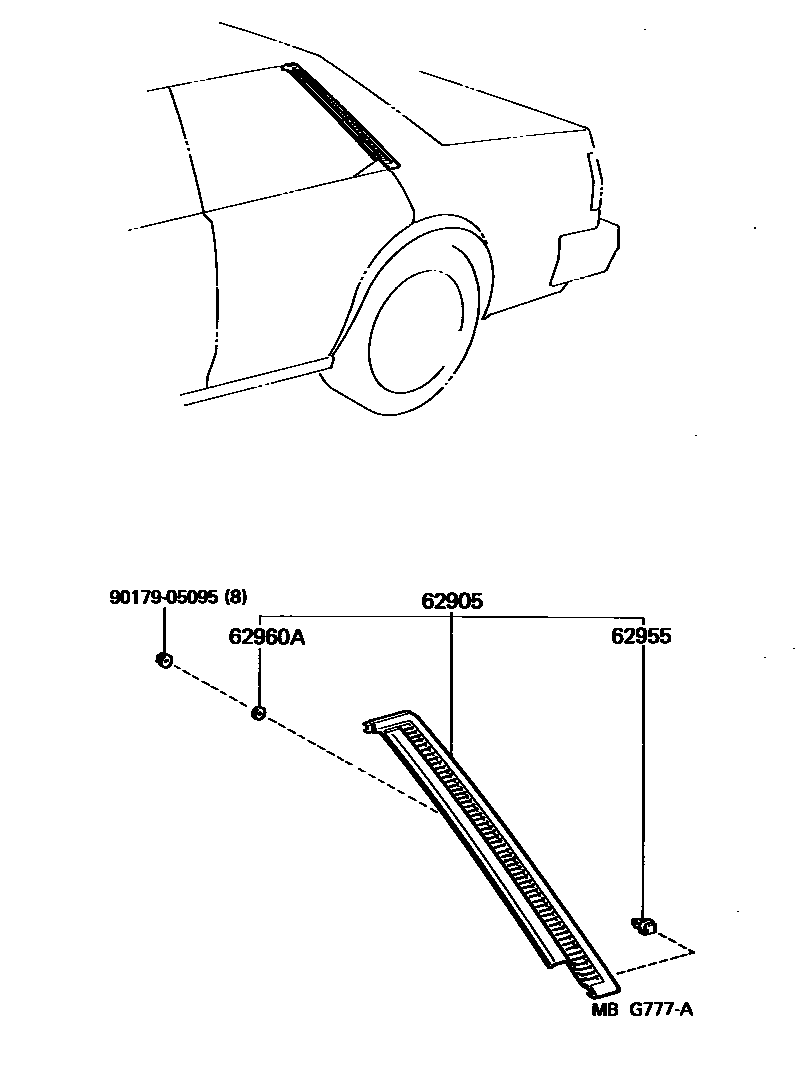 90179-05095 (8)
62905
62960A
62955
MB G777-A