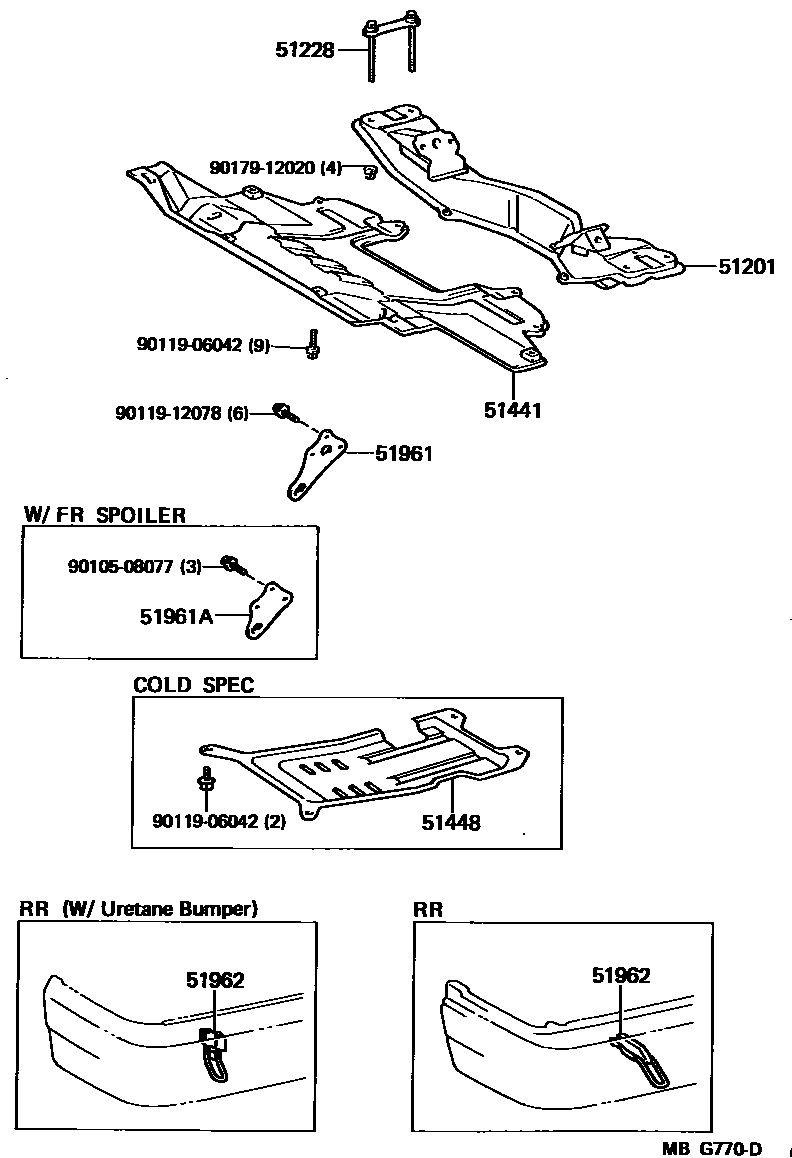 51228

90179-12020 (4)

51201

90119-06042 (9)

51441

90119-12078 (6)

51961

W/ FR SPOILER

90105-08077 (3)

51961A

COLD SPEC

90119-06042 (2)

51448

RR (W/ Uretane Bumper)

51962

RR

51962

MB G770-D