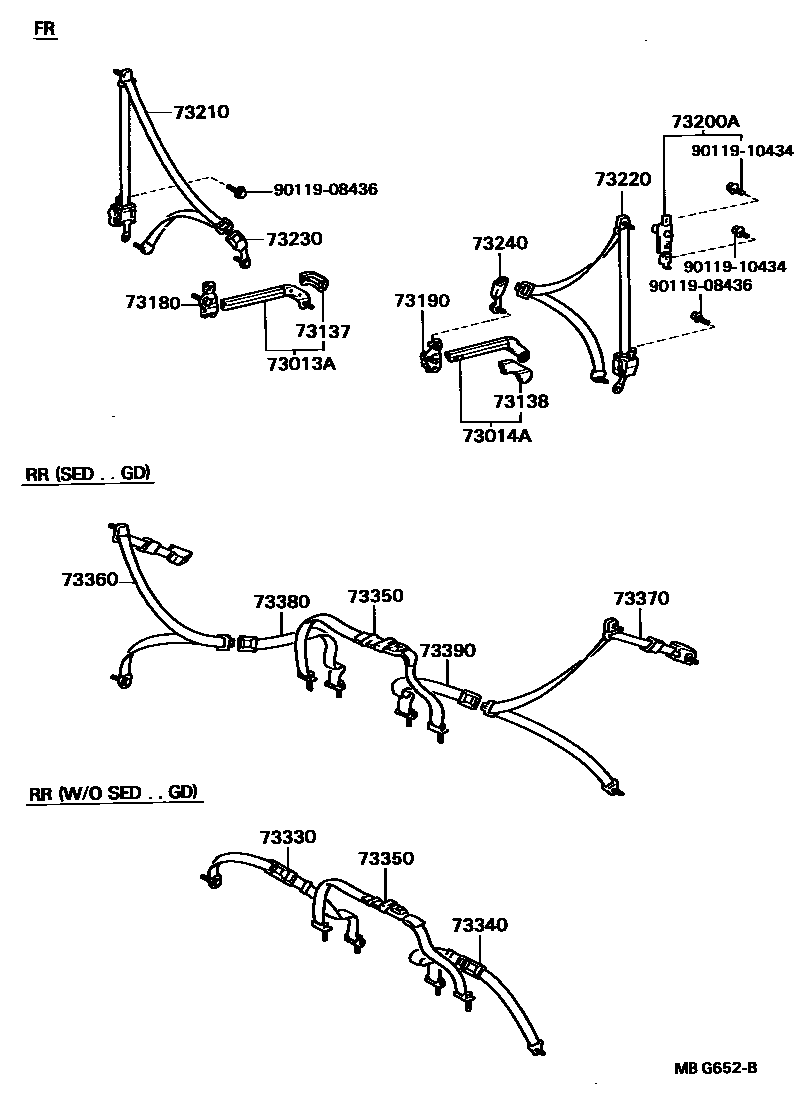 FR

73210

90119-08436

73230

73180

73137

73013A

73200A

90119-10434

73220

73240

90119-10434

90119-08436

73190

73138

73014A

RR (SED . . GD)

73360

73380

73350

73390

73370

RR (W/O SED . . GD)

73330

73350

73340

MB G652-B