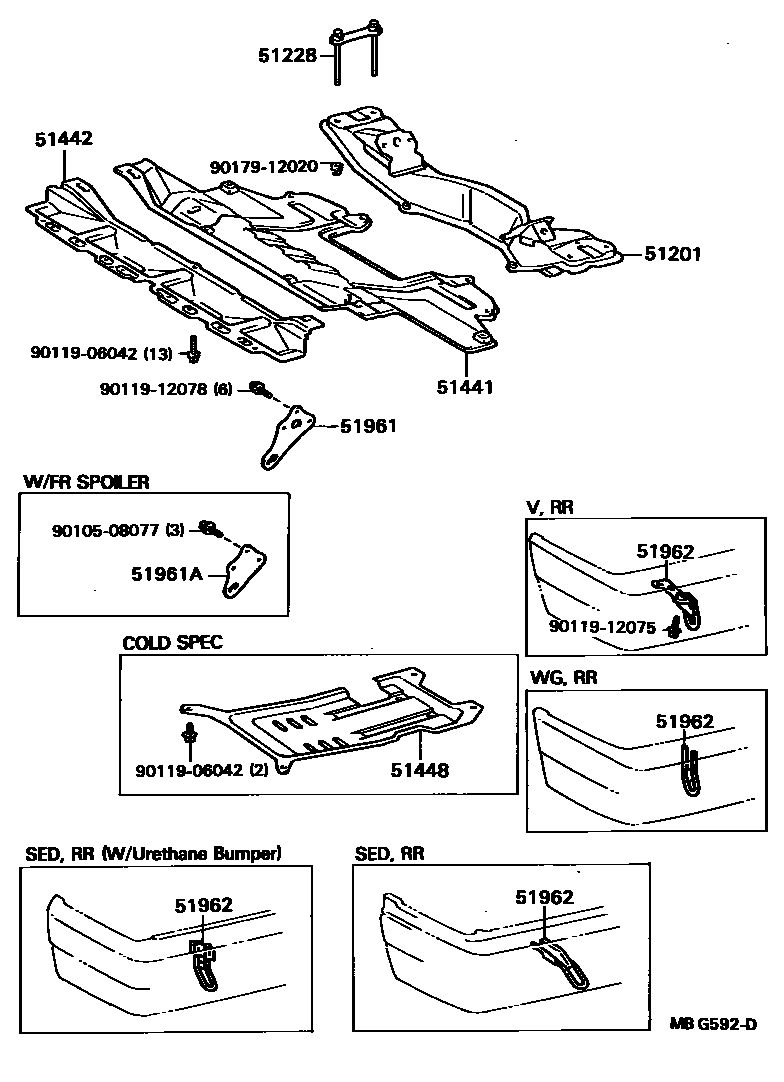 51228

51442

90179-12020

51201

90119-06042 (13)

90119-12078 (6)

51441

51961

W/FR SPOILER

90105-08077 (3)

51961A

V, RR

51962

90119-12075

COLD SPEC

90119-06042 (2)

51448

WG, RR

51962

SED, RR (W/Urethane Bumper)

51962

SED, RR

51962

MB G592-D