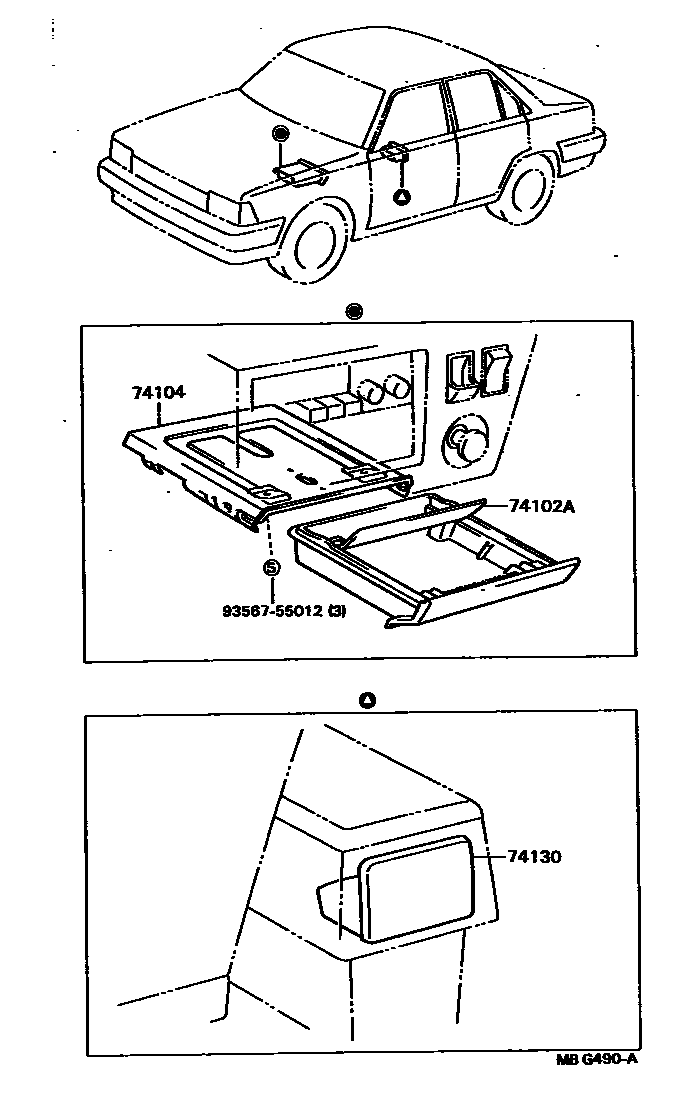 74104

74102A

S

93567-55012 (3)

74130

MB G490-A