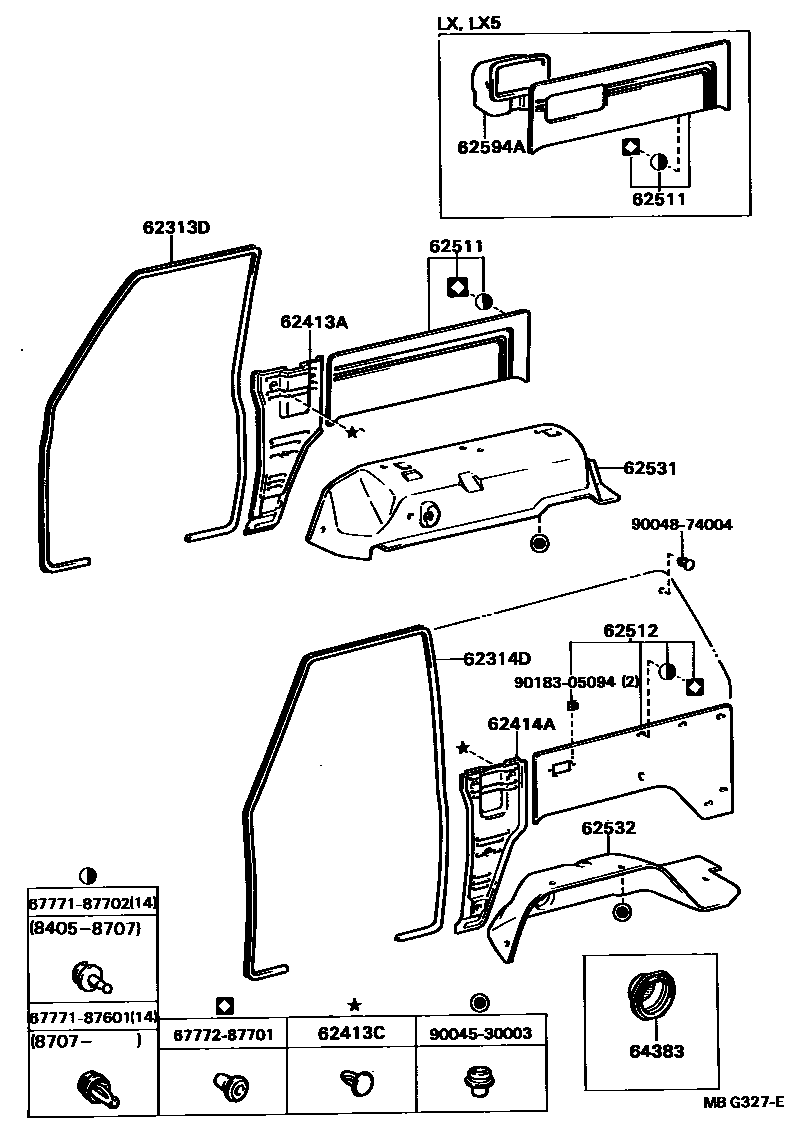 LX, LX5

62594A

62511

62313D

62511

62413A

62531

90048-74004

62314D

62512

90183-05094 (2)

62414A

62532

67771-87702(14)
(8405-8707)

67771-87601(14)
(8707- )

67772-87701

62413C

90045-30003

64383

MB G327-E