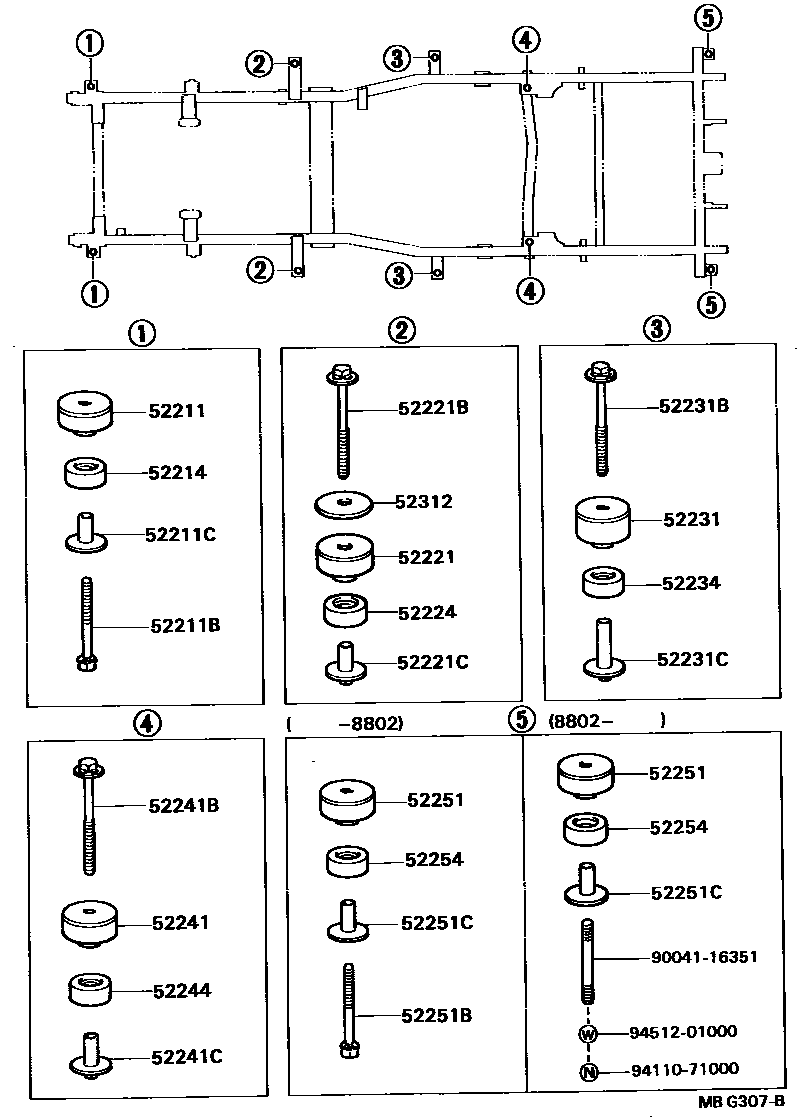 ①
②
③
④
⑤
①
②
③
④
⑤

①
52211
52214
52211C
52211B

②
52221B
52312
52221
52224
52221C

③
52231B
52231
52234
52231C

④
52241B
52241
52244
52241C

( -8802) ⑤ (8802- )

52251
52254
52251C
52251B

52251
52254
52251C
90041-16351
W 94512-01000
N 94110-71000

MB G307-B