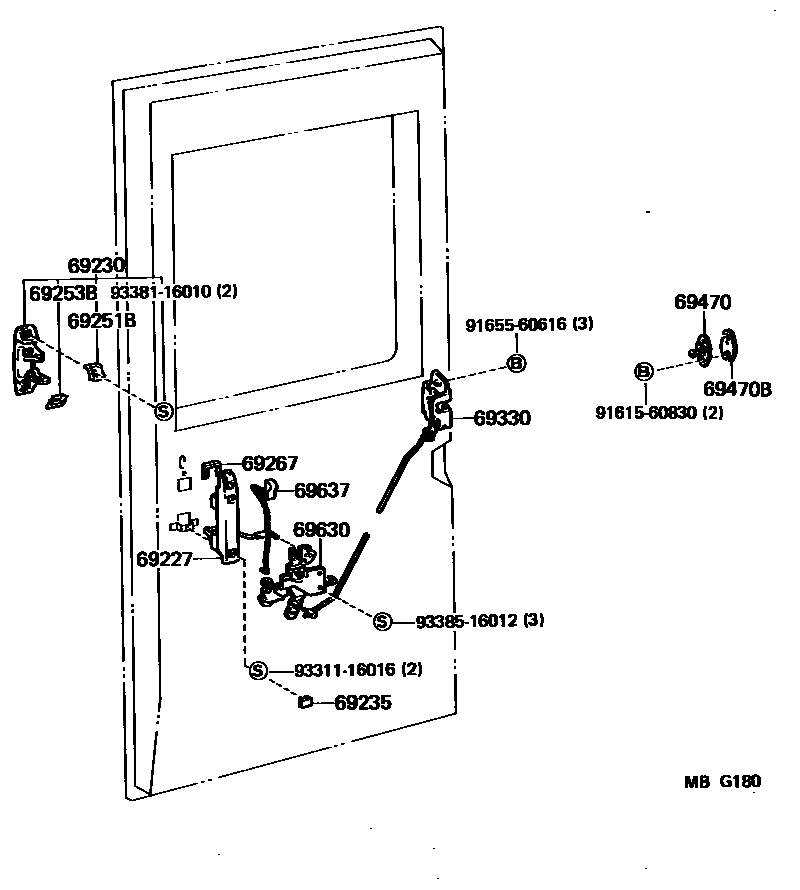 69230
69253B
93381-16010 (2)
69251B
S
91655-60616 (3)
B
69470
B
69470B
91615-60830 (2)
69330
69267
69637
69630
69227
S
93385-16012 (3)
S
93311-16016 (2)
69235
MB G180