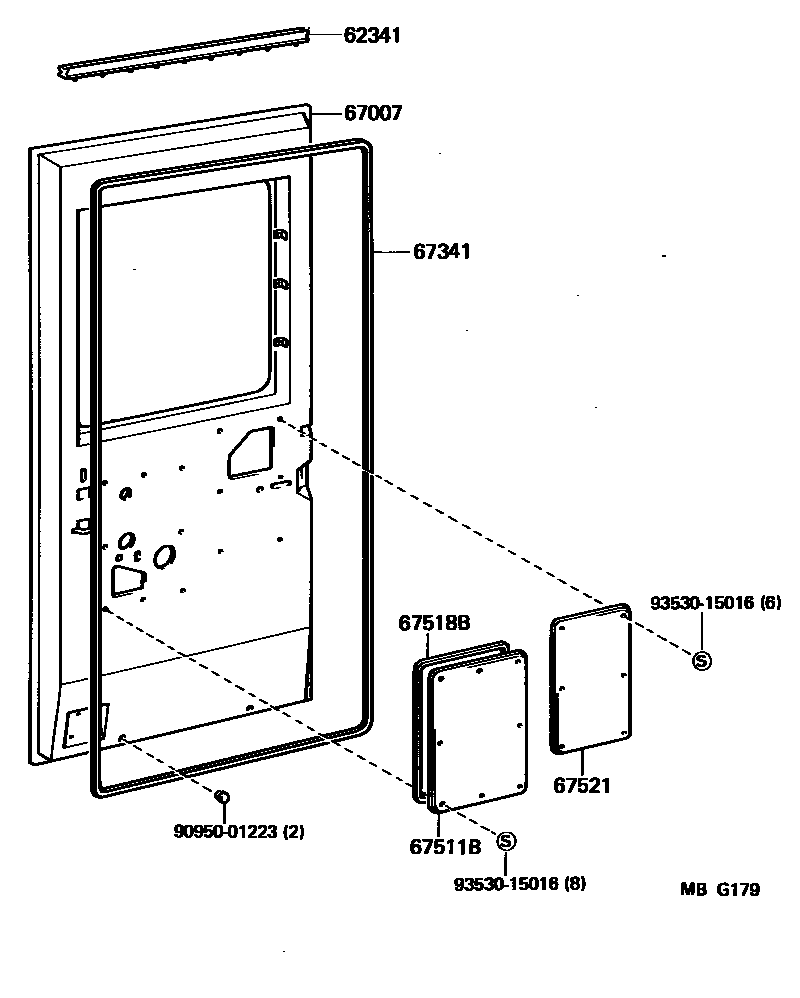 62341

67007

67341

93530-15016 (6)

S

67518B

67521

90950-01223 (2)

67511B

S

93530-15016 (8)

MB G179