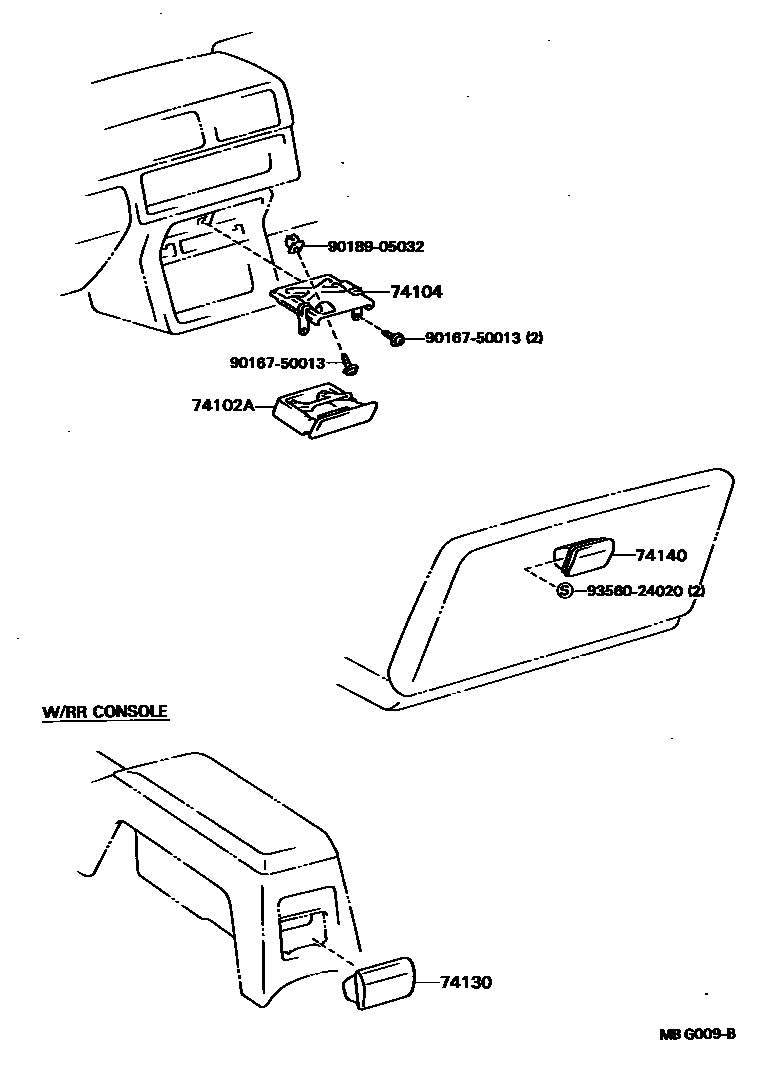 90189-05032

74104

90167-50013 (2)

90167-50013

74102A

74140

Ⓢ 93560-24020 (2)

W/RR CONSOLE

74130

MB G009-B