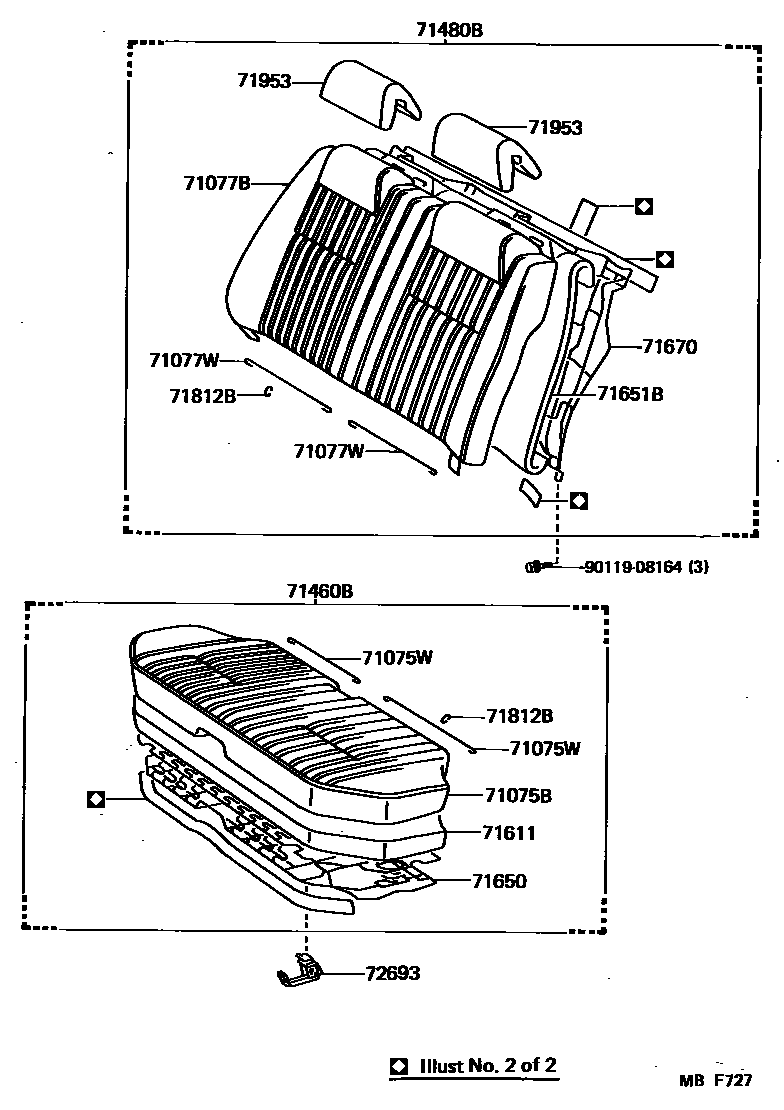 71480B

71953

71953

71077B

71670

71077W

71651B

71812B

71077W

90119-08164 (3)

71460B

71075W

71812B

71075W

71075B

71611

71650

72693

Illust No. 2 of 2

MB F727