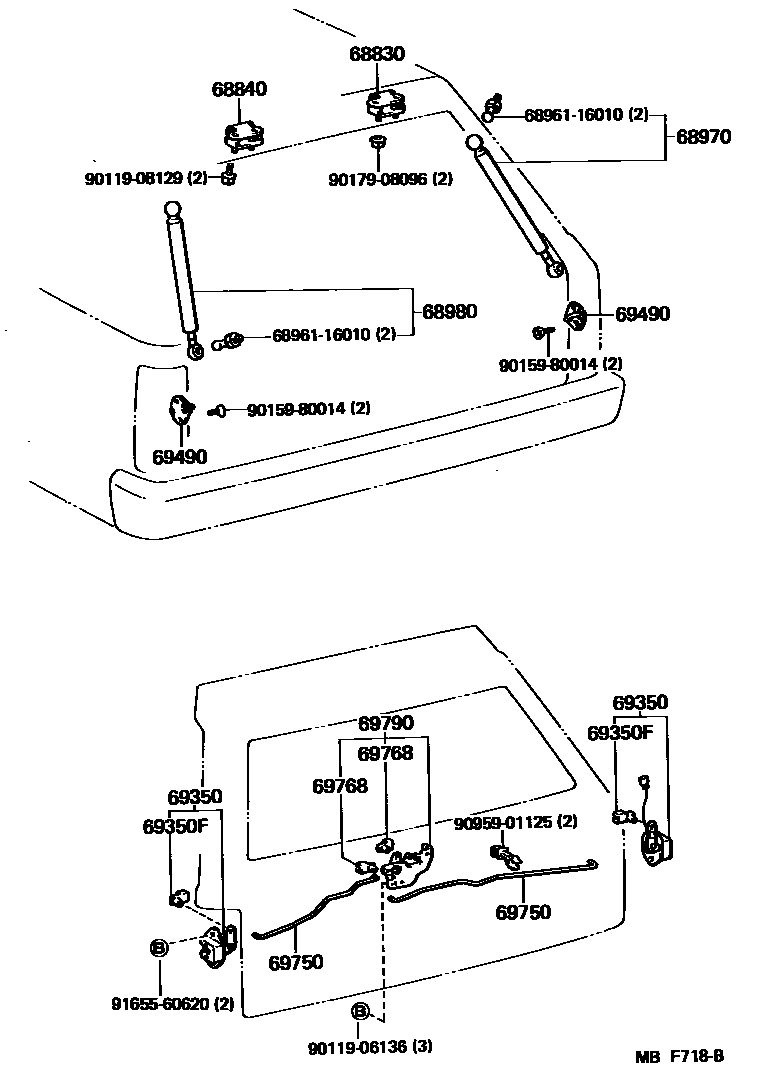 68830
68840
68961-16010 (2)
68970
90119-08129 (2)
90179-08096 (2)
68980
68961-16010 (2)
69490
90159-80014 (2)
90159-80014 (2)
69490

69350
69350F
69790
69768
69768
69350
69350F
90959-01125 (2)
69750
69750
B
91655-60620 (2)
B
90119-06136 (3)
MB F718-B