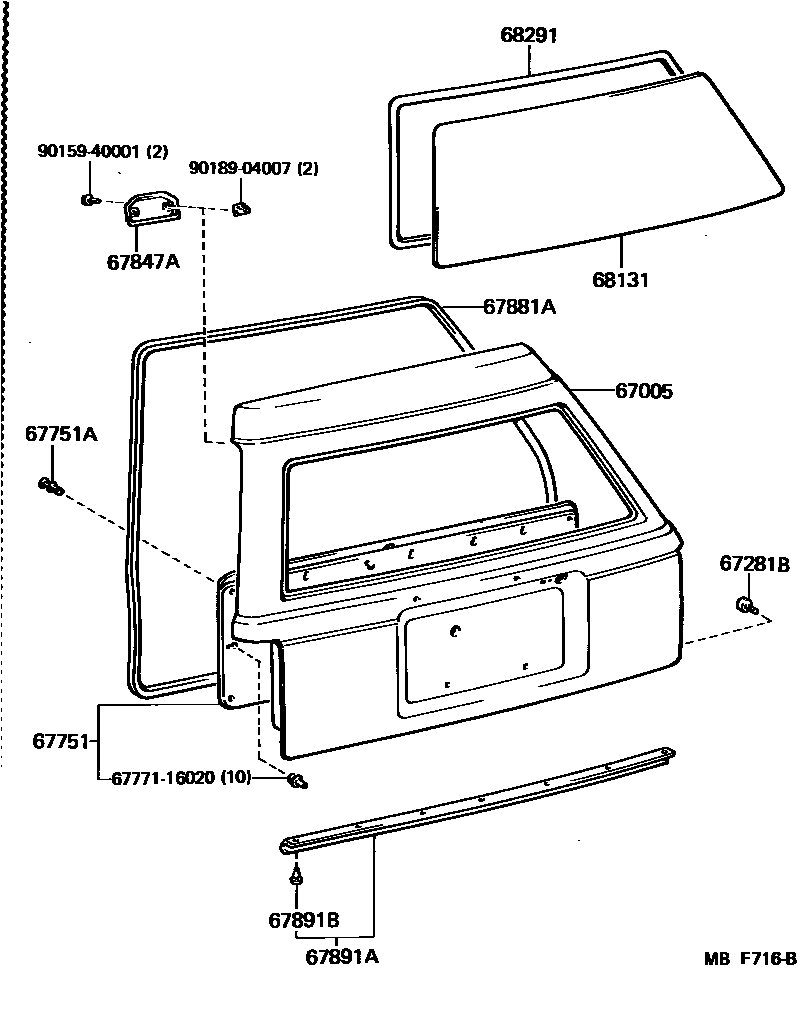 68291

90159-40001 (2)

90189-04007 (2)

67847A

68131

67881A

67005

67751A

67281B

67751

67771-16020 (10)

67891B

67891A

MB F716-B