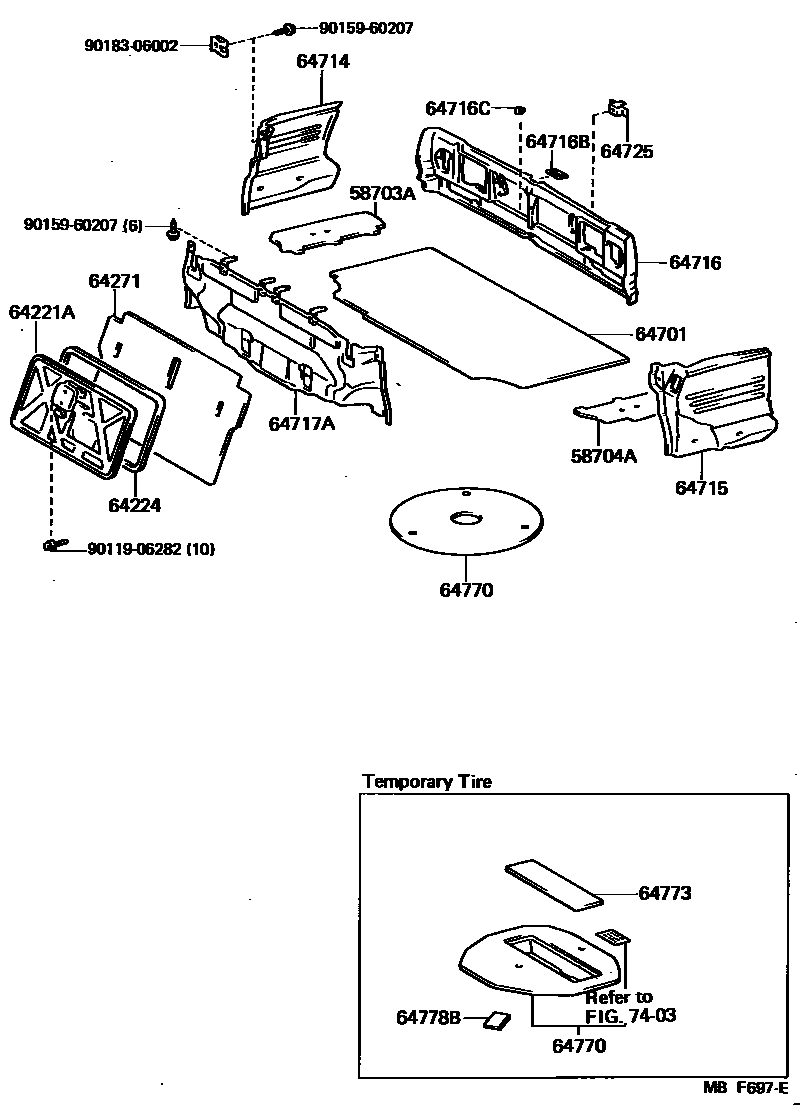 90183-06002
90159-60207
64714
64716C
64716B
64725
58703A
90159-60207 (6)
64716
64271
64221A
64701
64717A
58704A
64715
64224
90119-06282 (10)
64770

Temporary Tire
64773
Refer to
FIG. 74-03
64778B
64770

MB F697-E