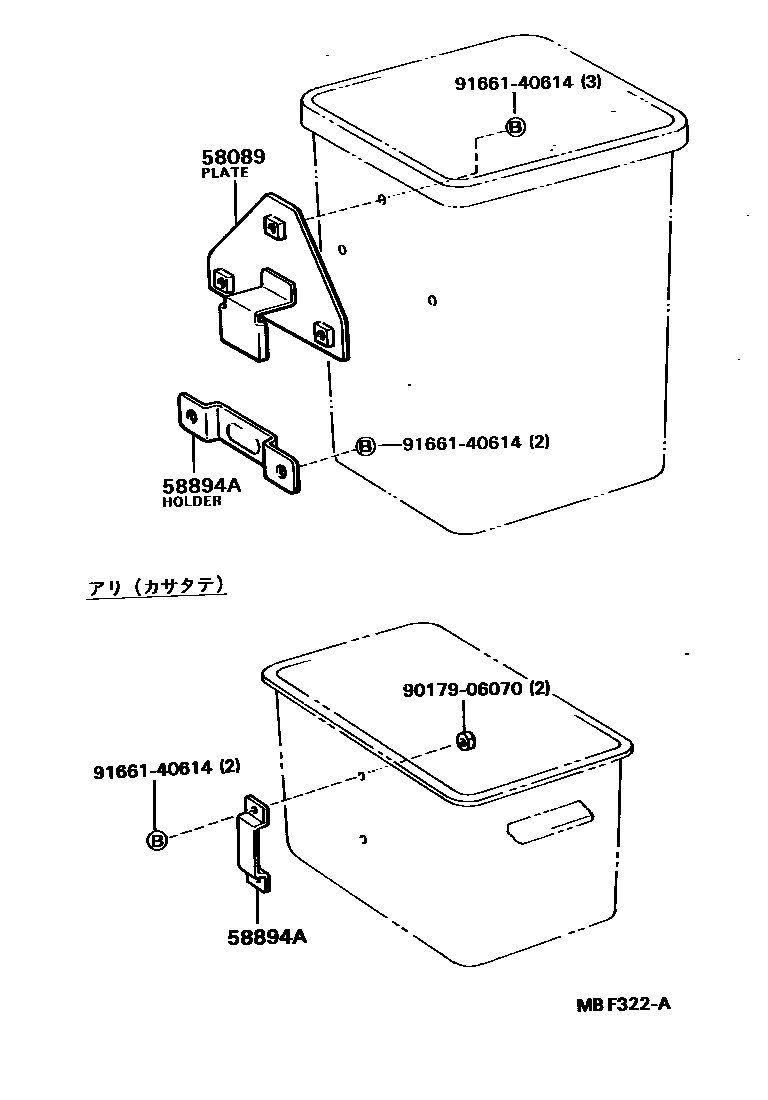 91661-40614 (3)
B

58089
PLATE

B 91661-40614 (2)

58894A
HOLDER

アリ（カサタテ）

90179-06070 (2)

91661-40614 (2)

B

58894A

MB F322-A