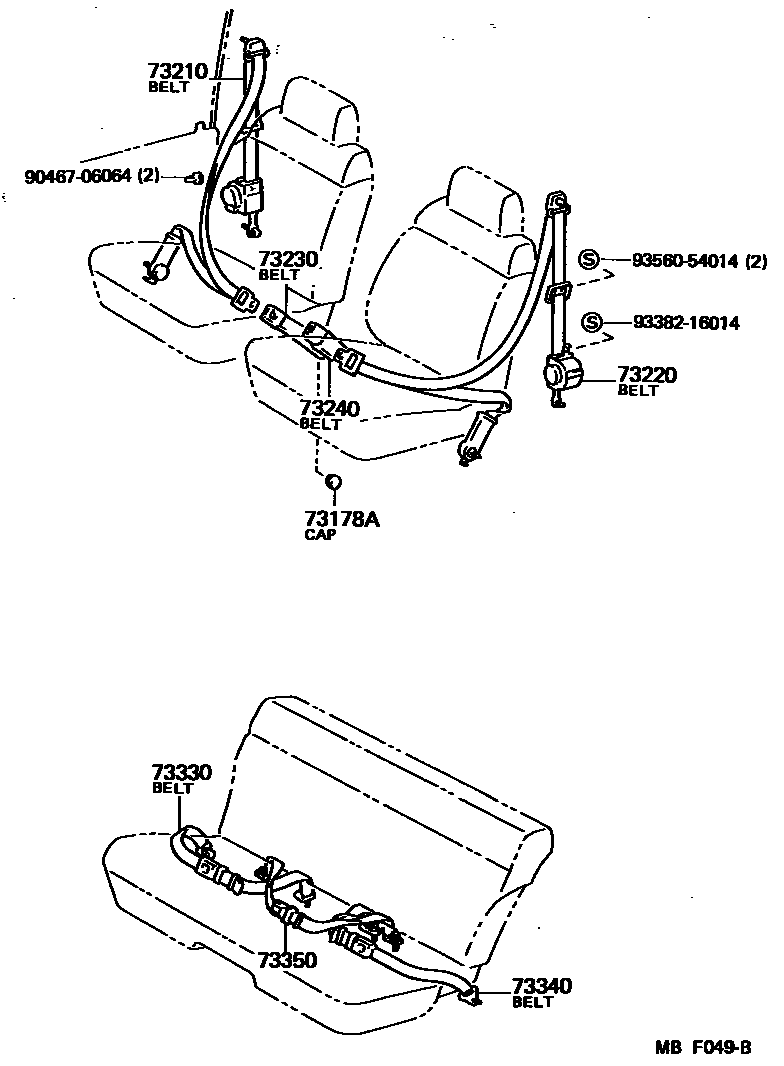 73210
BELT

90467-06064 (2)

73230
BELT

S 93560-54014 (2)

S 93382-16014

73220
BELT

73240
BELT

73178A
CAP

73330
BELT

73350

73340
BELT

MB F049-B