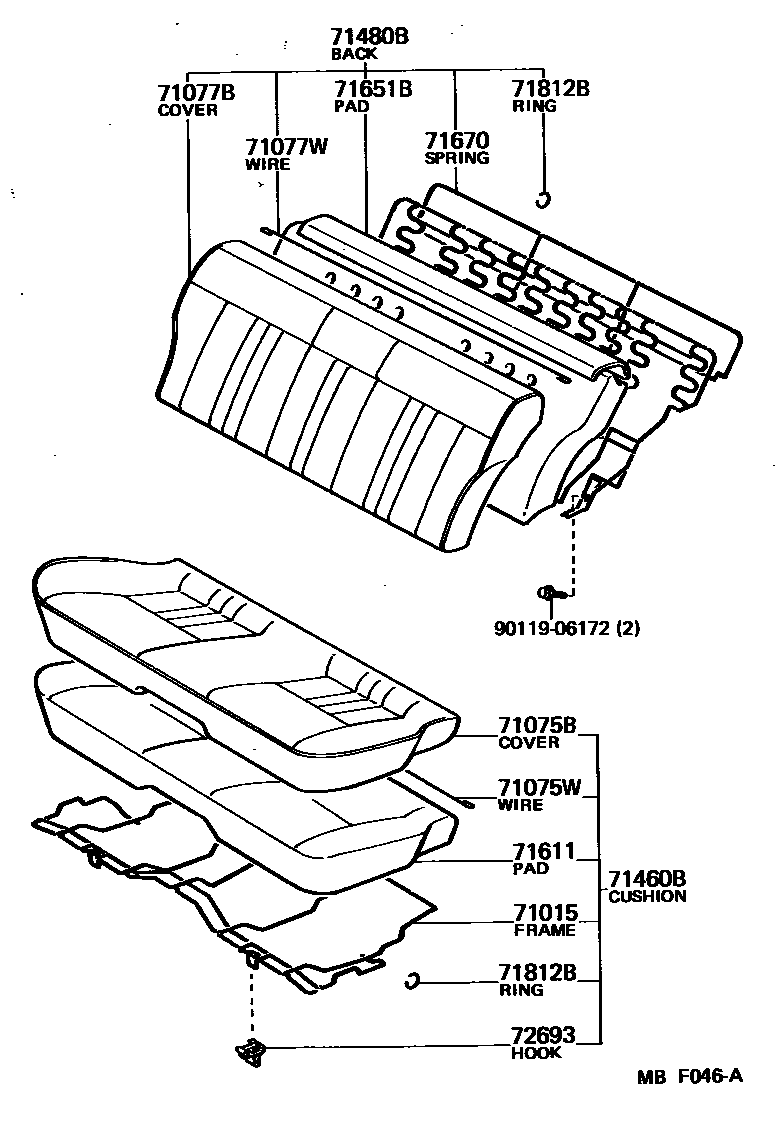 71480B
BACK

71077B
COVER

71651B
PAD

71812B
RING

71077W
WIRE

71670
SPRING

90119-06172 (2)

71075B
COVER

71075W
WIRE

71611
PAD

71460B
CUSHION

71015
FRAME

71812B
RING

72693
HOOK

MB F046-A