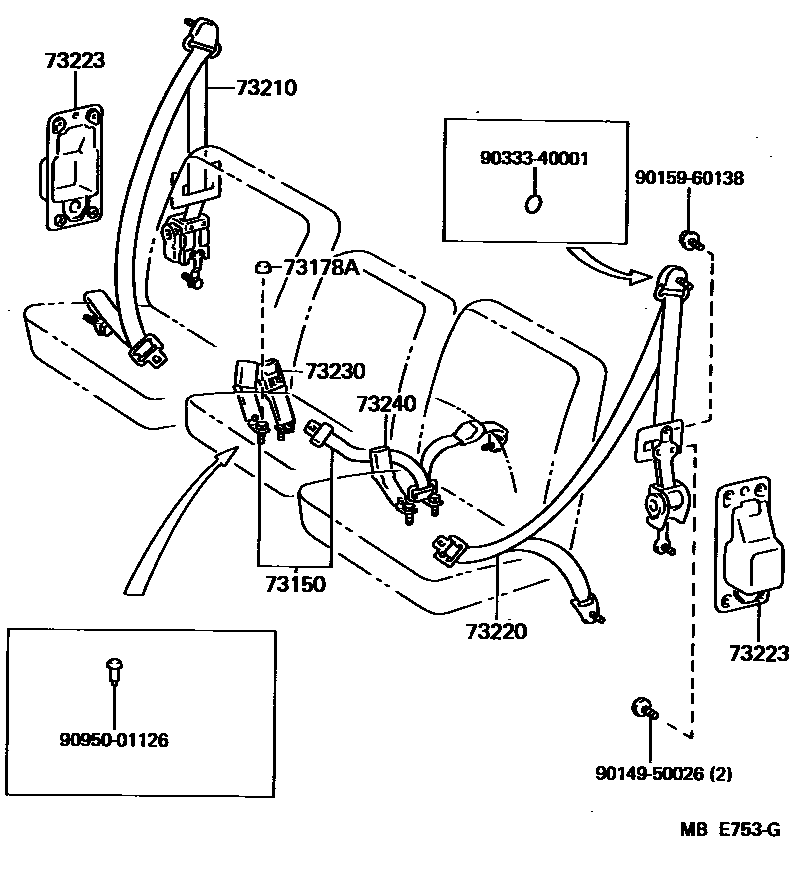 73223
73210
90333-40001
90159-60138
73178A
73230
73240
73150
73220
73223
90950-01126
90149-50026 (2)
MB E753-G