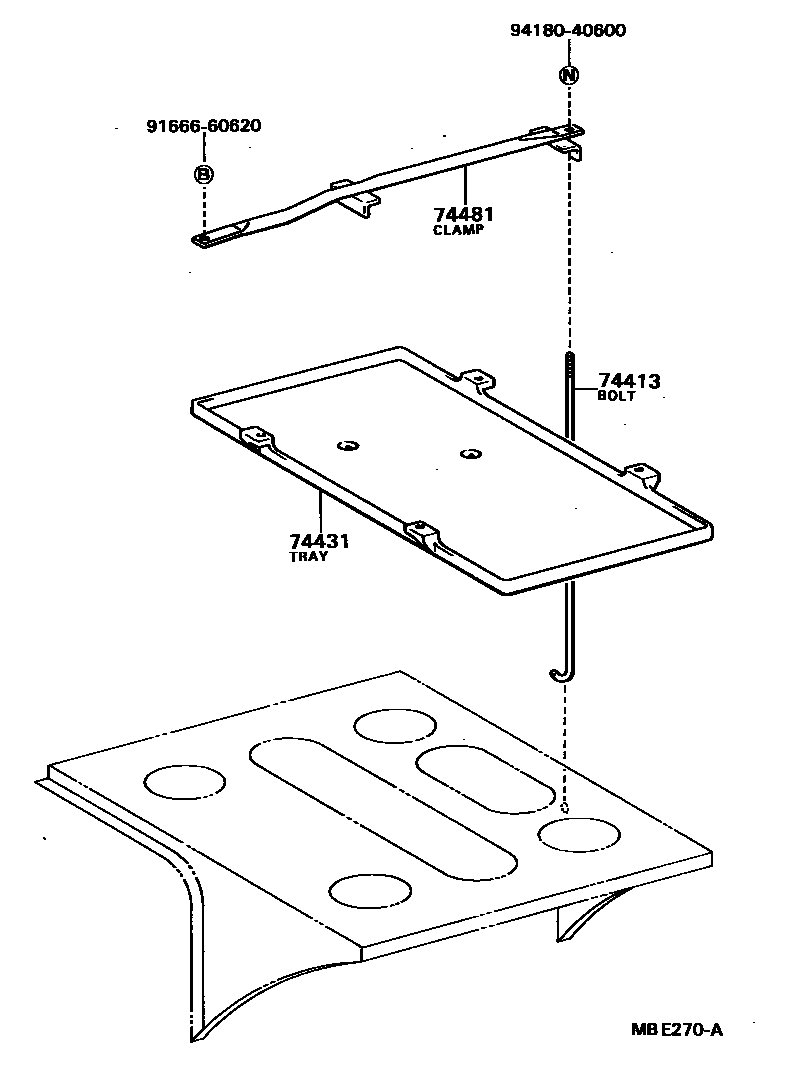 94180-40600
N
91666-60620
B
74481
CLAMP
74413
BOLT
74431
TRAY
MBE270-A